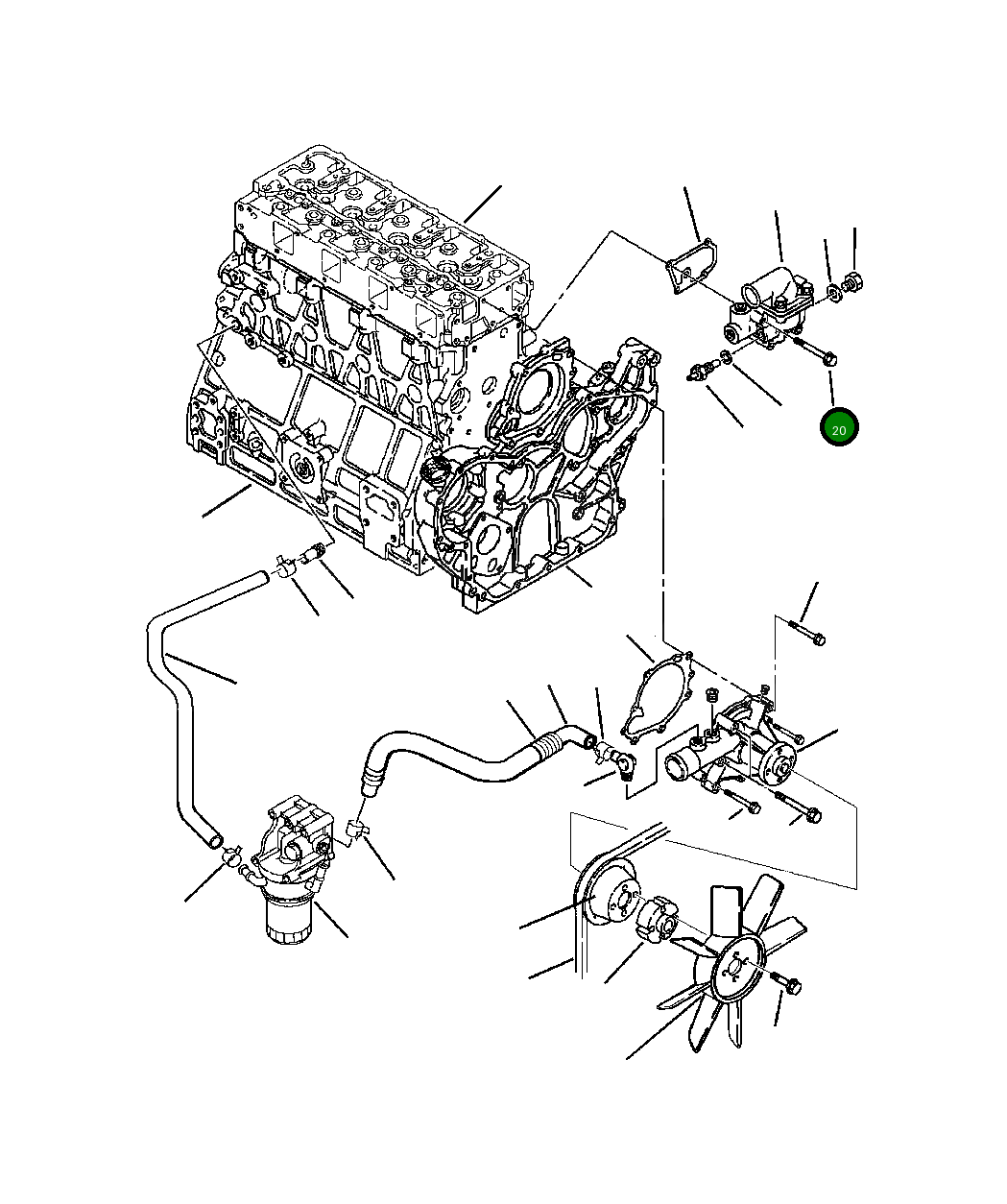 20