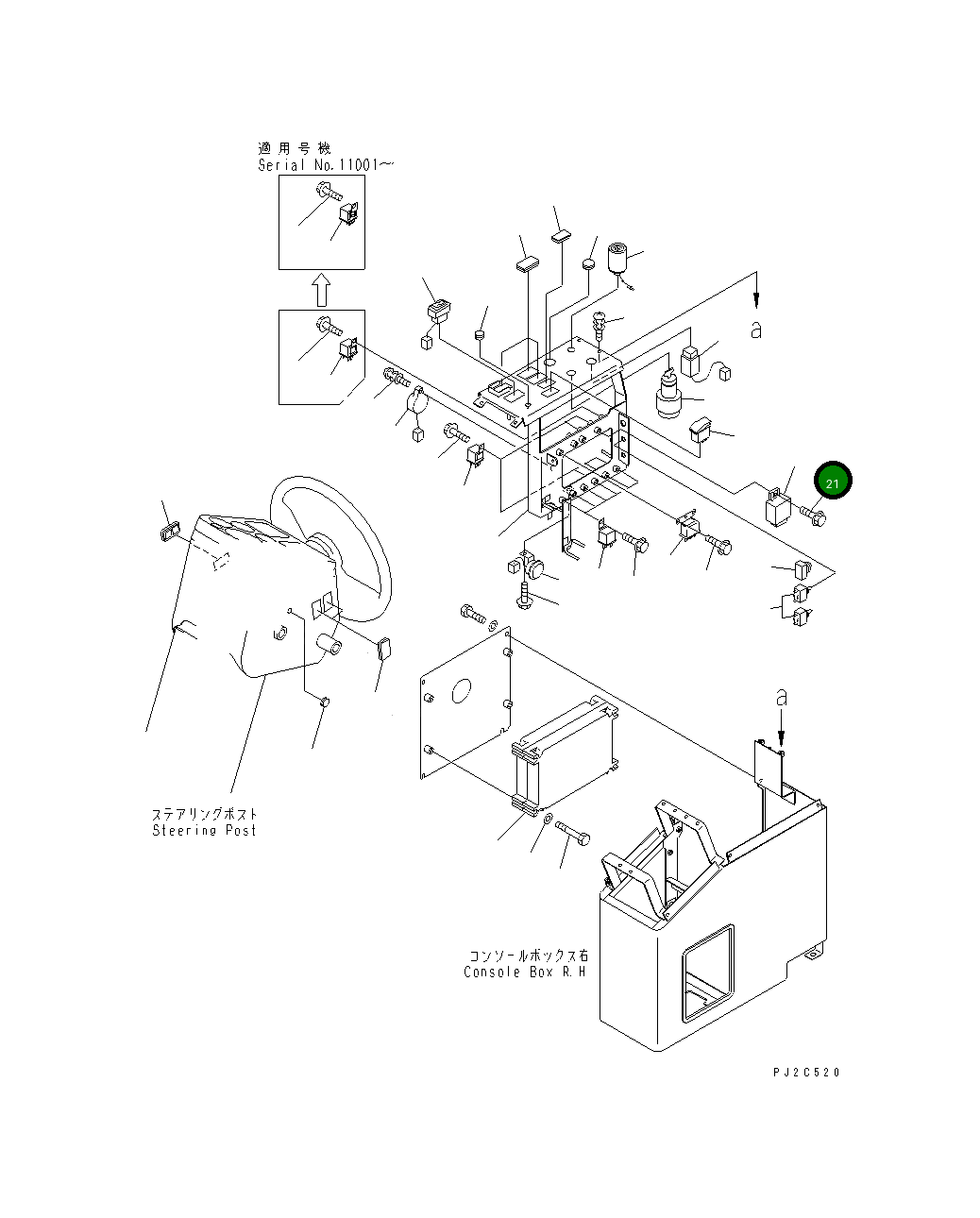 適用号機
Serial No.11001～

a

21

a

ステアリングポスト
Steering Post

コンソールボックス右
Console Box R.H

PJ2C520