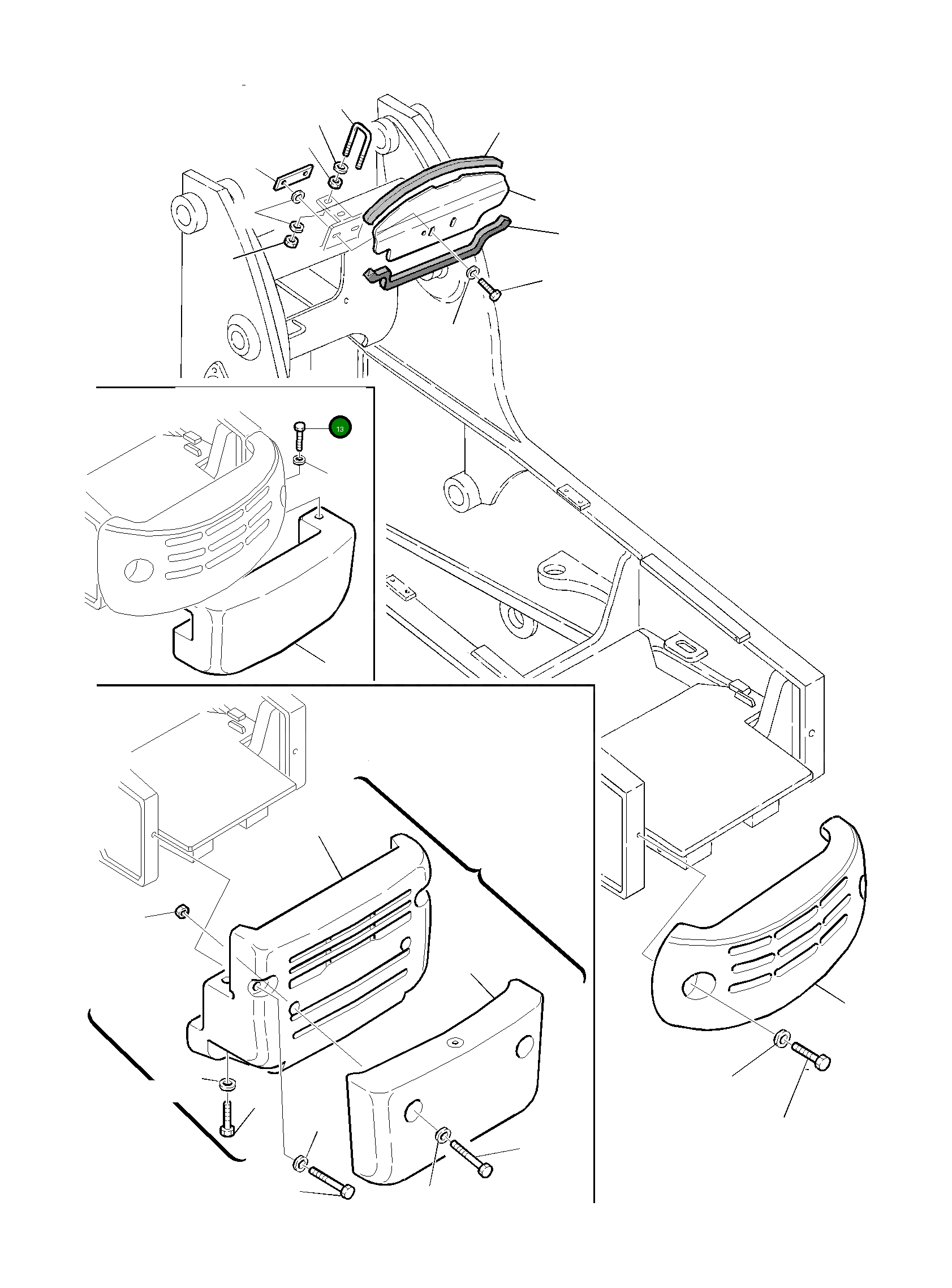 13