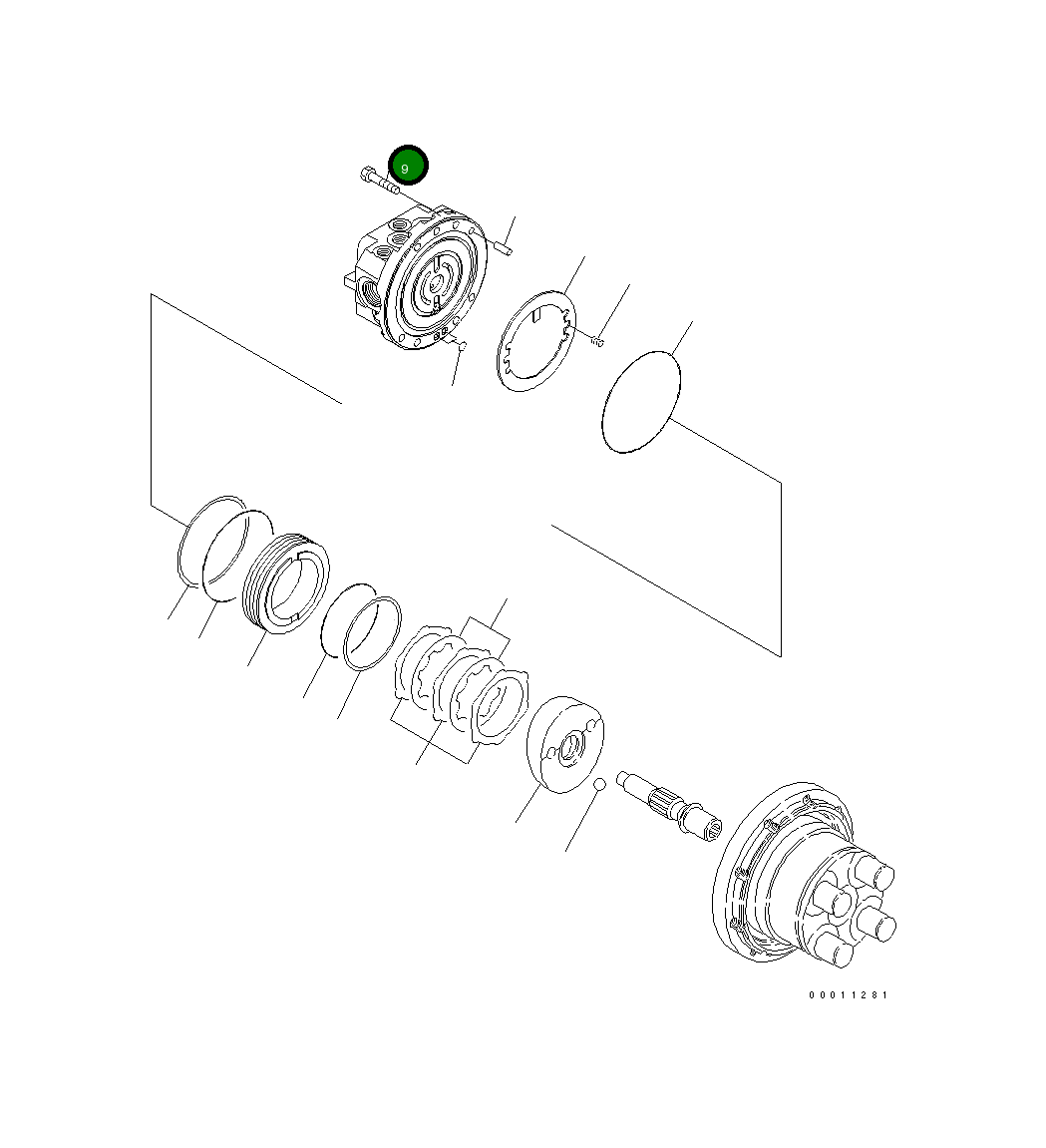 9

00011281