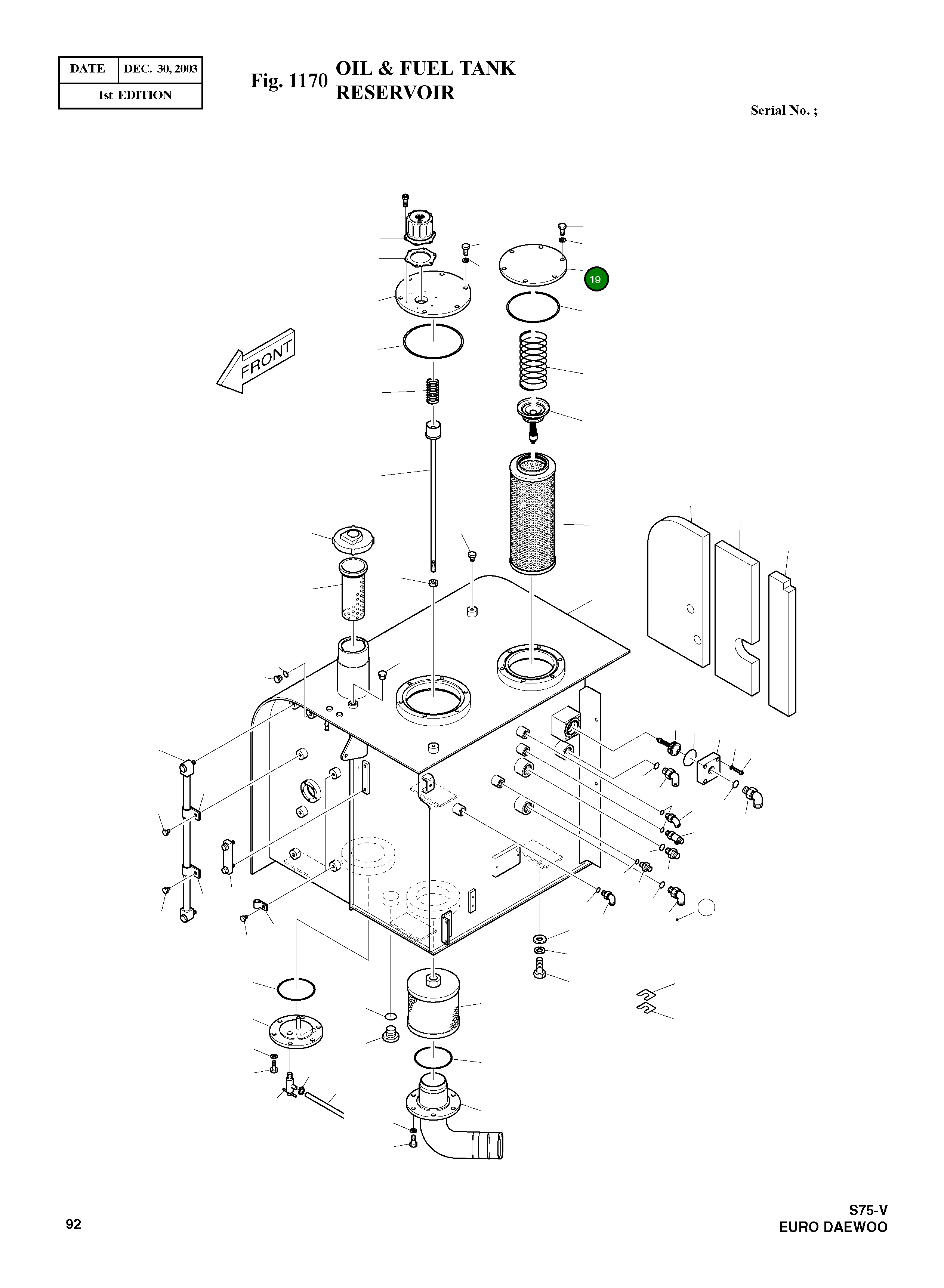 | DATE | DEC. 30, 2003 |
|---|---|
| 1st EDITION | |

Fig. 1170 OIL & FUEL TANK RESERVOIR

Serial No. ;

19

FRONT

92

S75-V
EURO DAEWOO