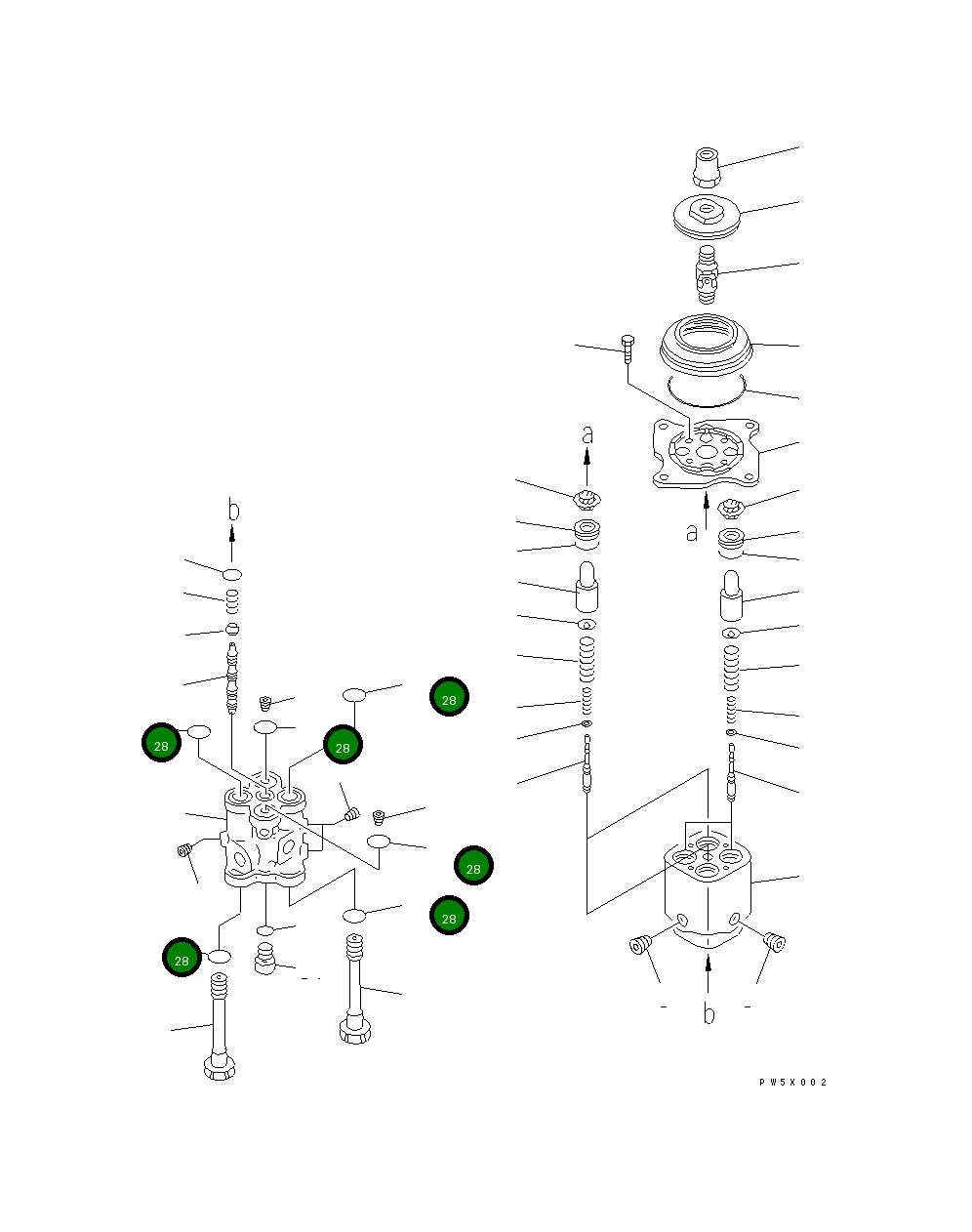 a
a
b
28
28
28
28
28
28
b
PW5X002