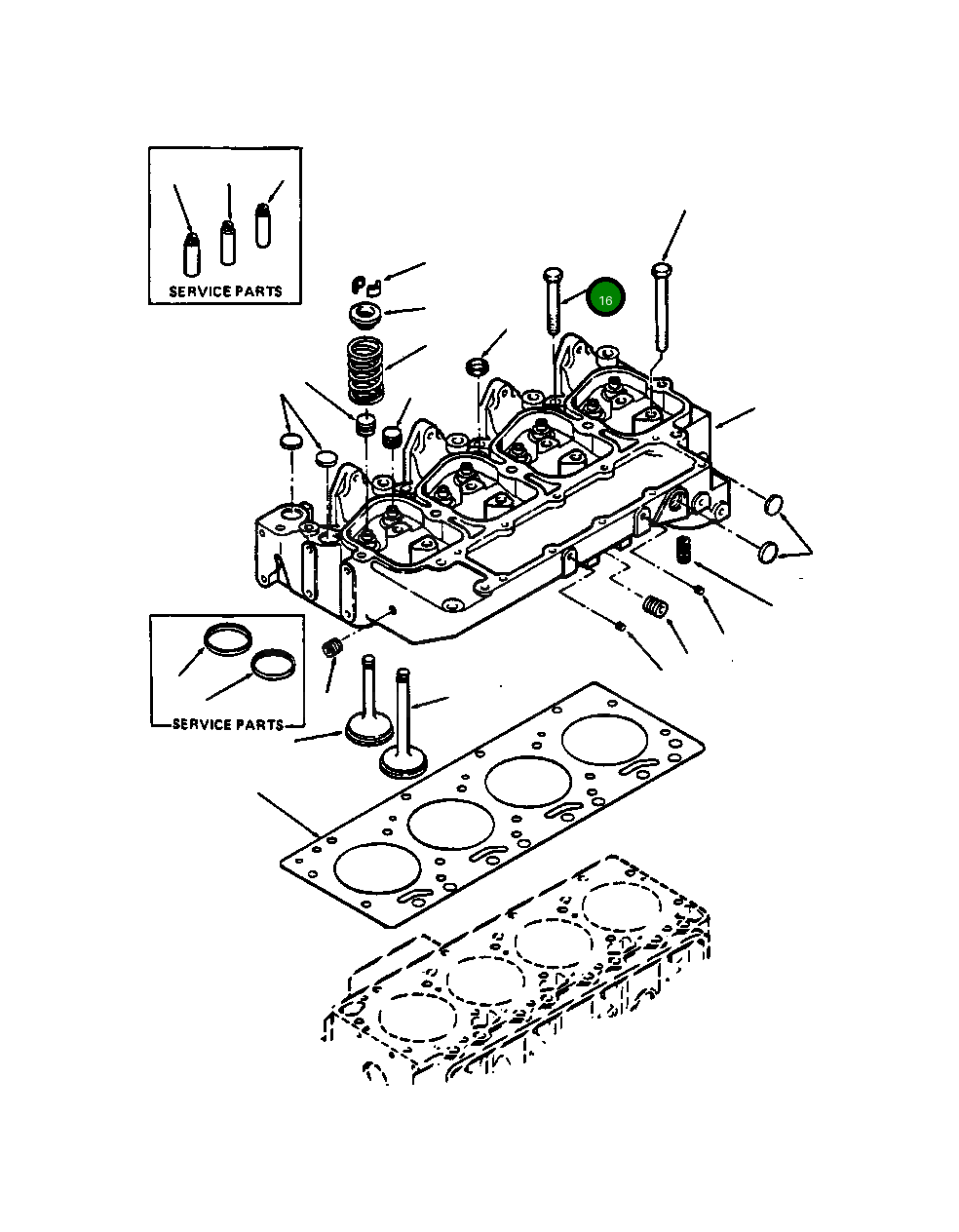 SERVICE PARTS

16

SERVICE PARTS