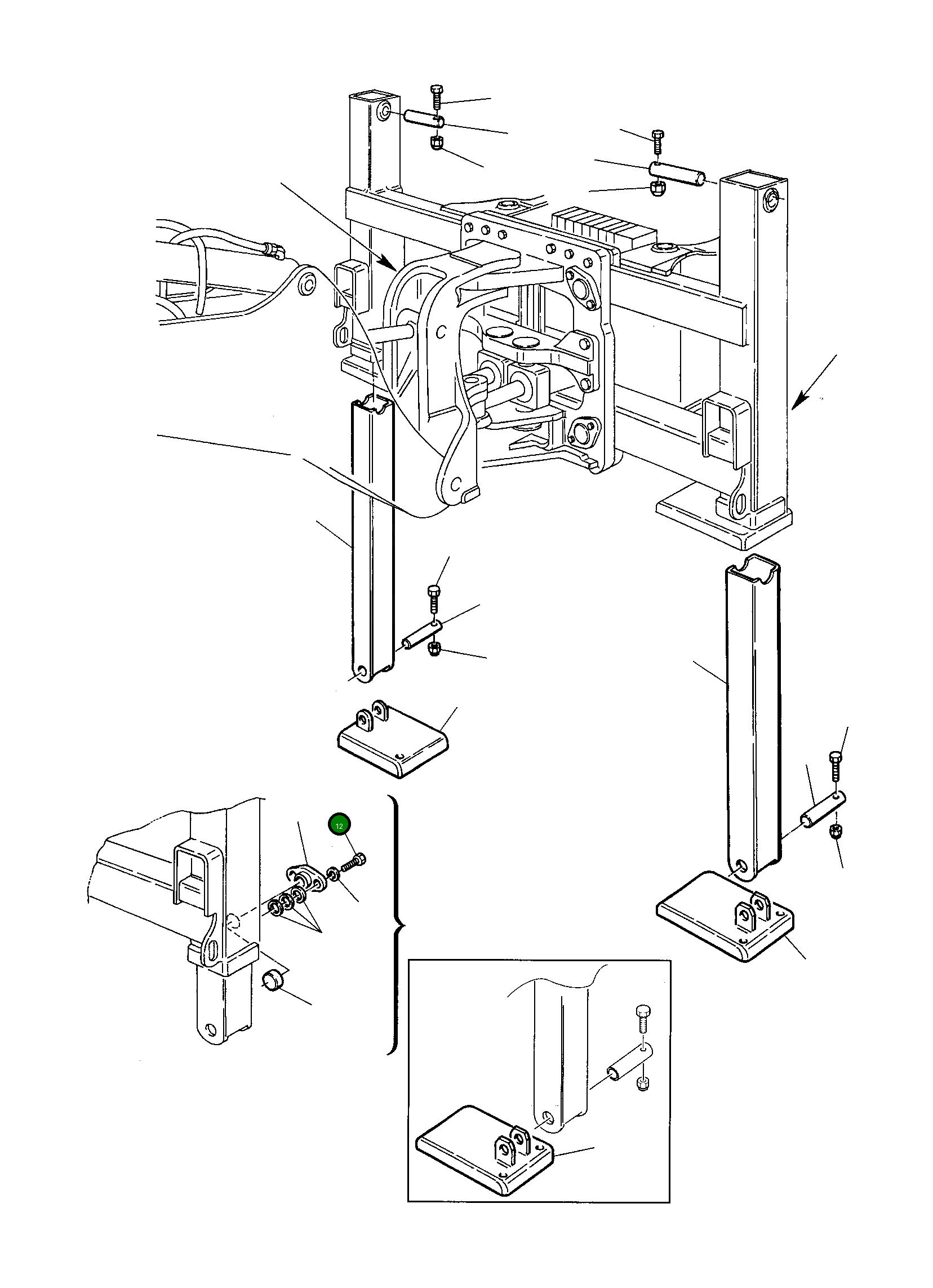 12