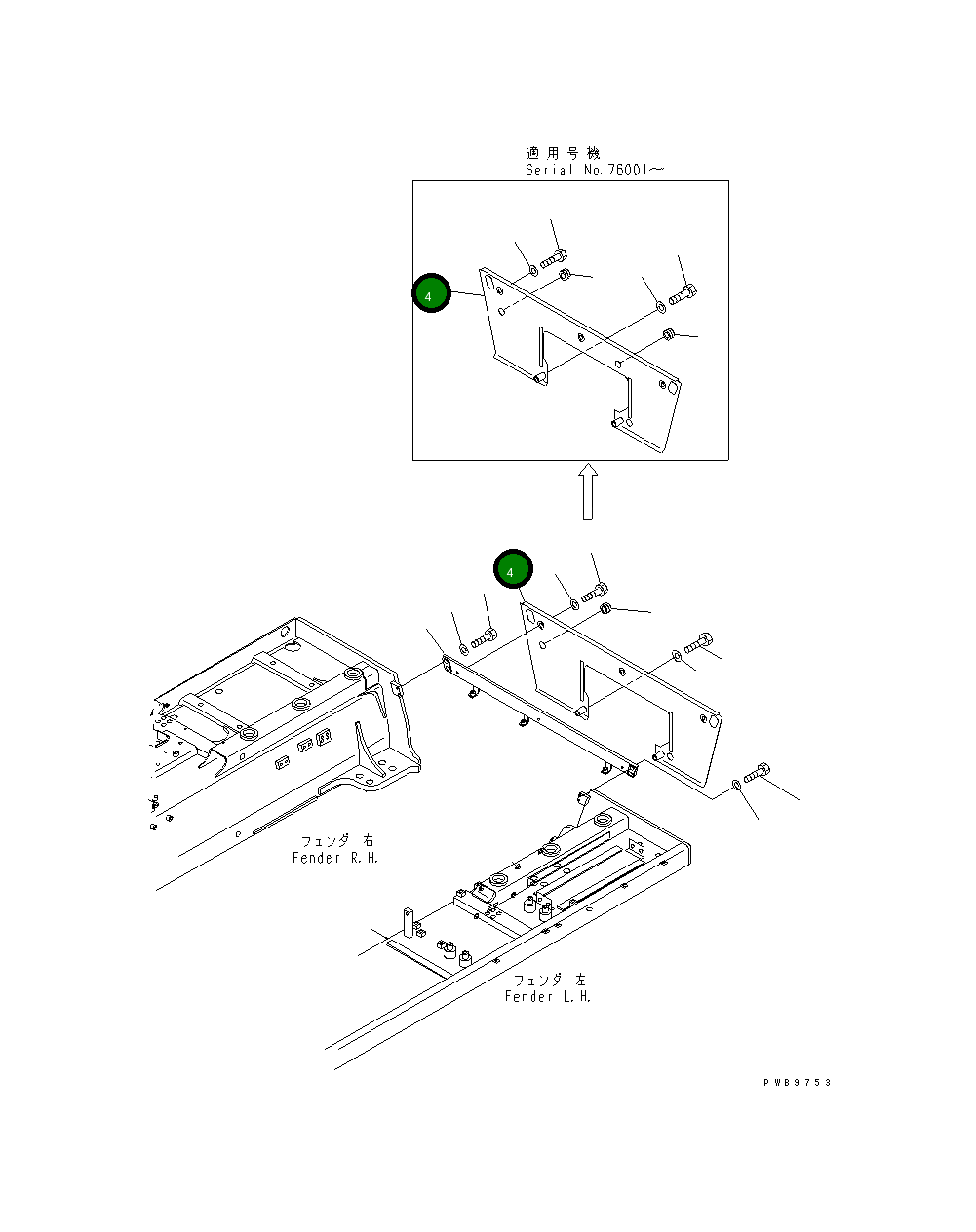 適用号機
Serial No.76001～

4

4

フェンダ 右
Fender R.H.

フェンダ 左
Fender L.H.

PWB9753