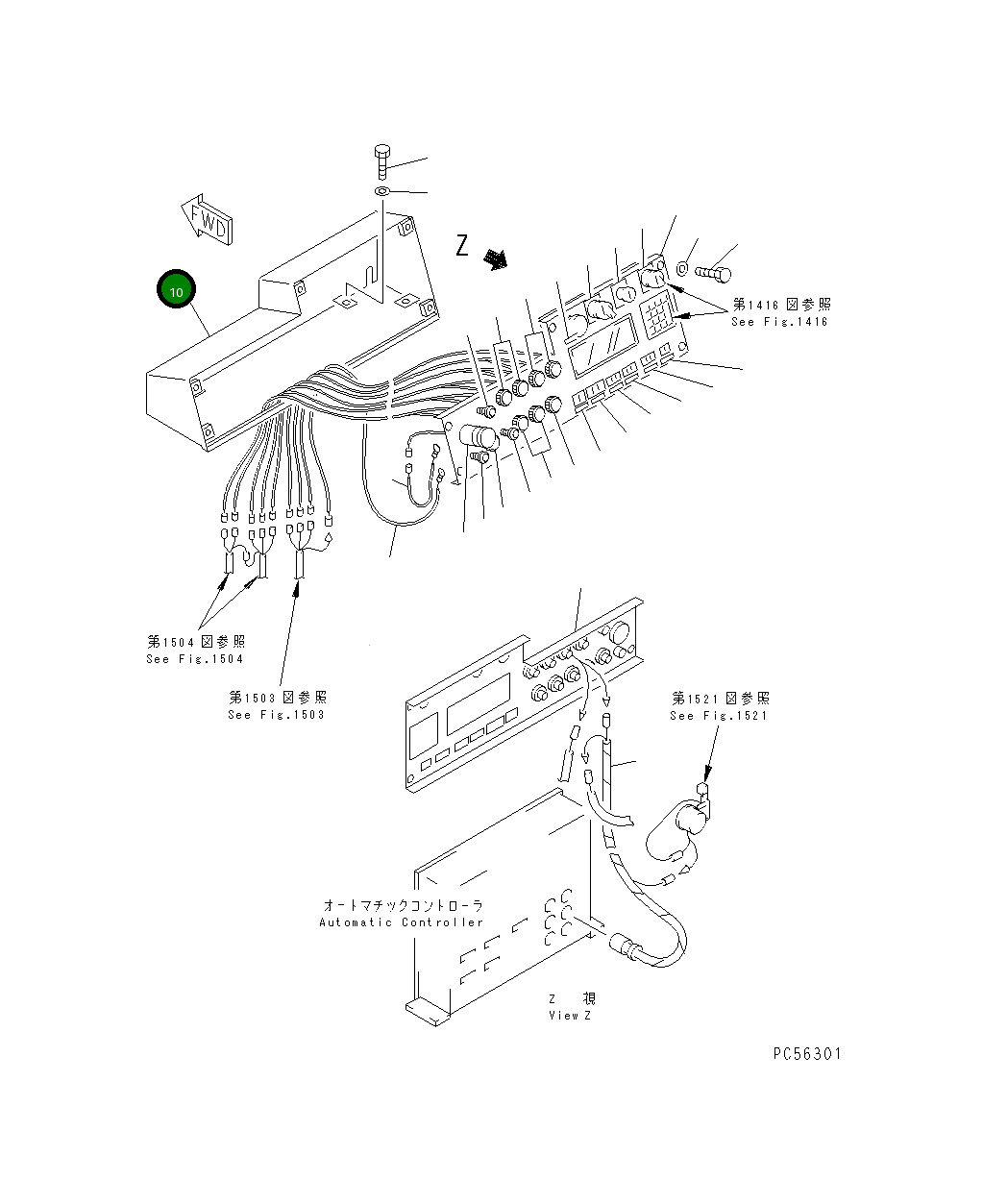 FWD

10

Z

第1416図参照
See Fig.1416

第1504図参照
See Fig.1504

第1503図参照
See Fig.1503

第1521図参照
See Fig.1521

オートマチックコントローラ
Automatic Controller

Z 視
View Z

PC56301