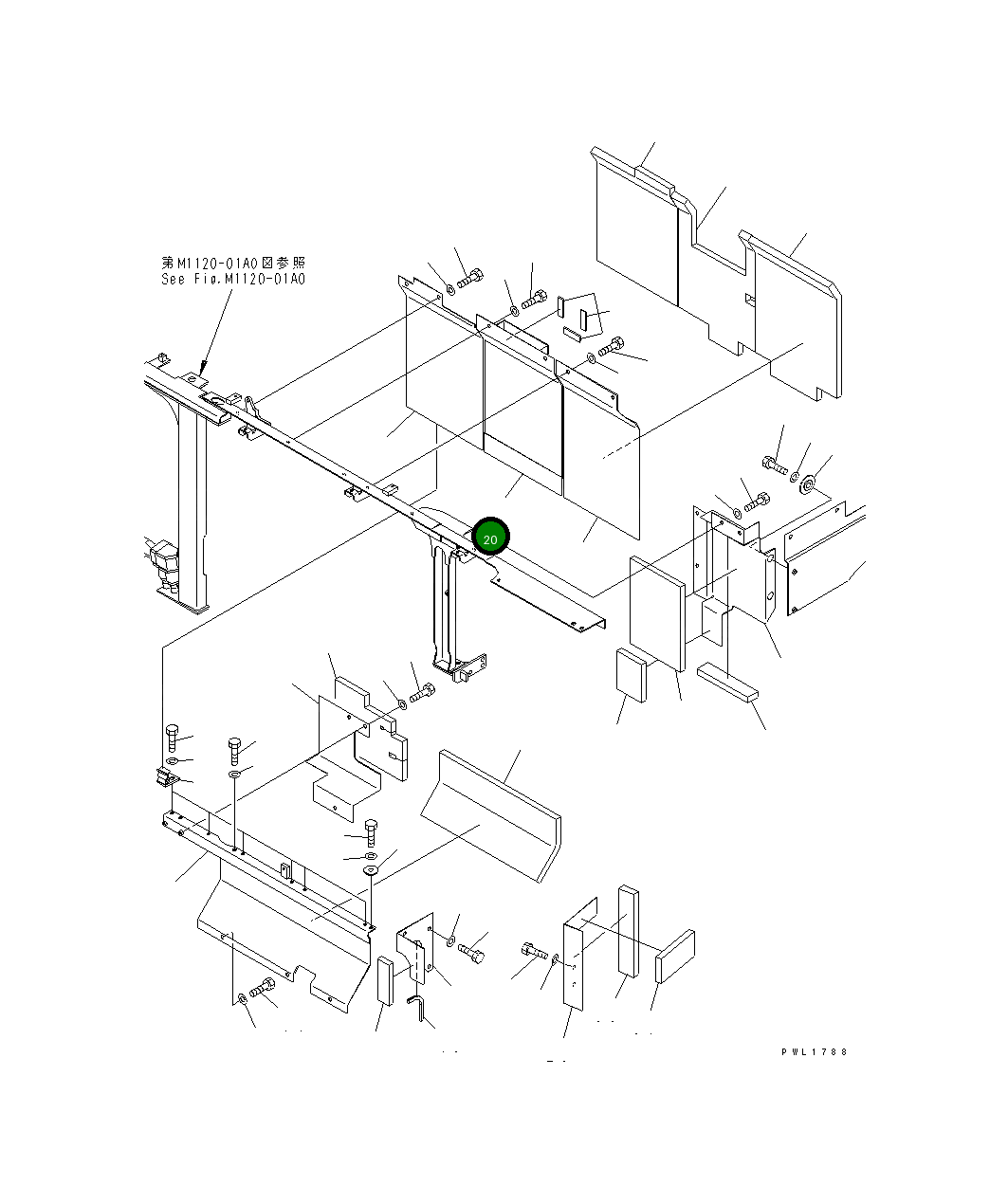 第M1120-01A0図参照
See Fig.M1120-01A0

20

PWL1788