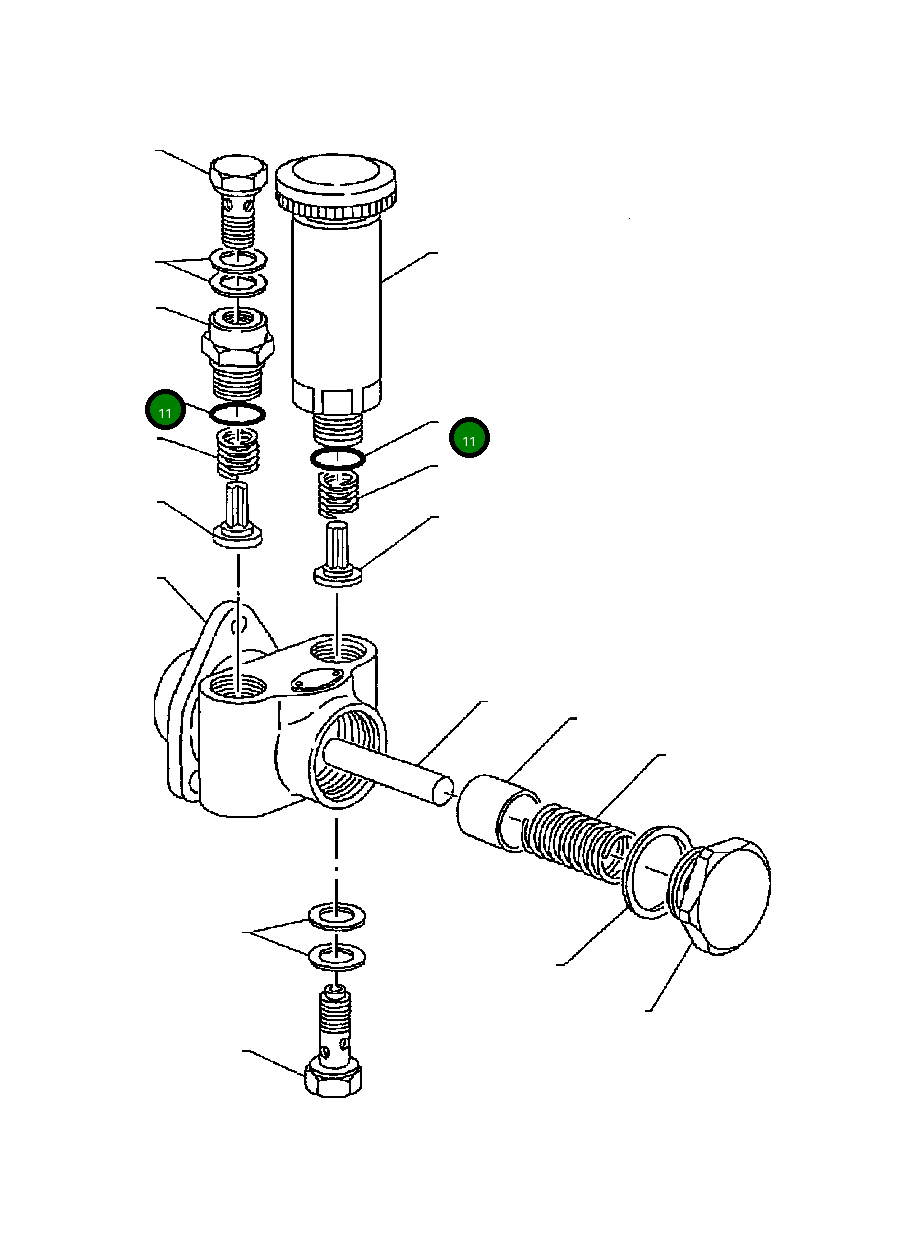 11

11