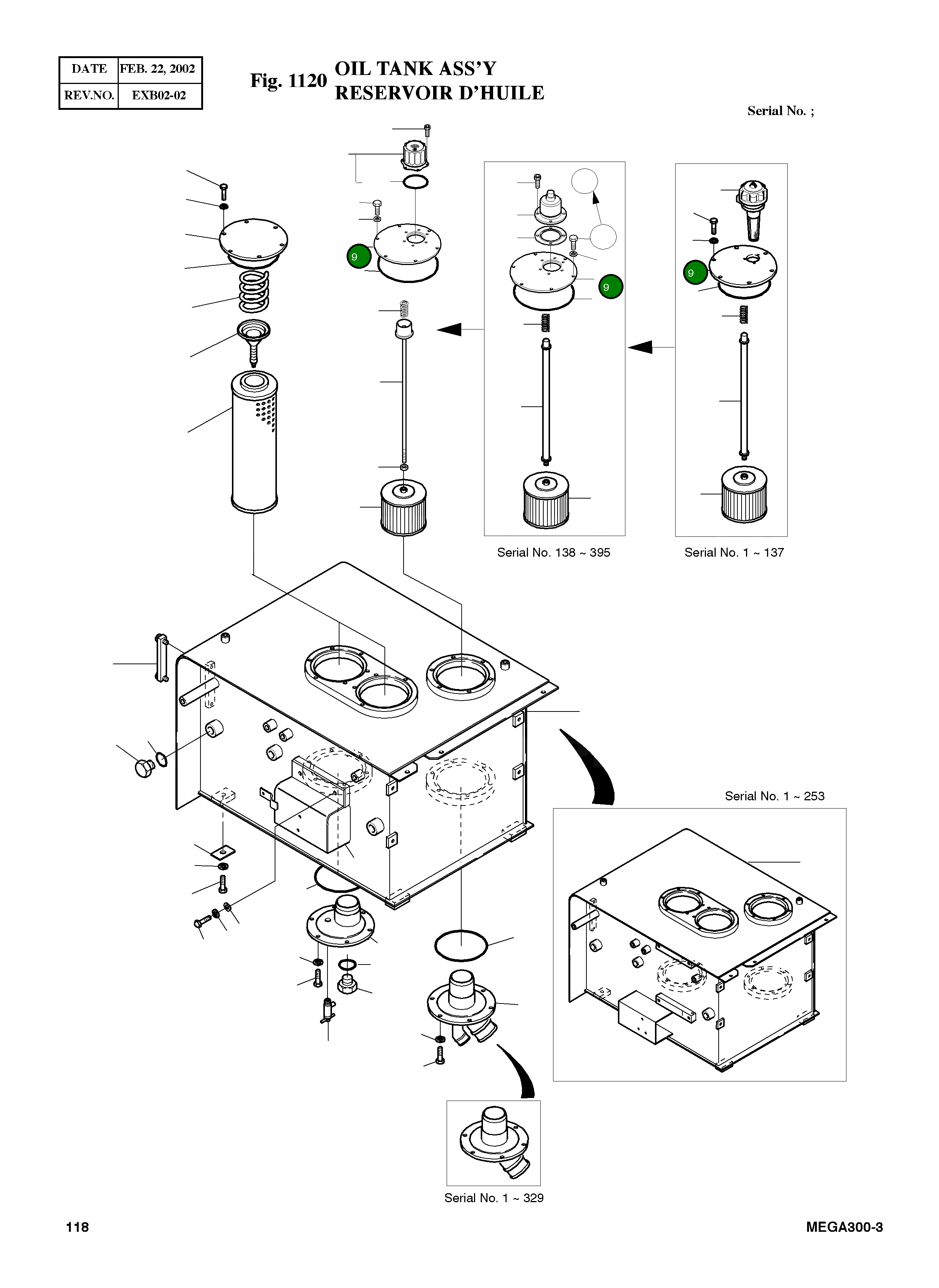 | DATE | FEB. 22, 2002 |
|---|---|
| REV.NO. | EXB02-02 |

Fig. 1120 OIL TANK ASS'Y
RESERVOIR D'HUILE

Serial No. ;

9

9

9

Serial No. 138 ~ 395

Serial No. 1 ~ 137

Serial No. 1 ~ 253

Serial No. 1 ~ 329

118

MEGA300-3