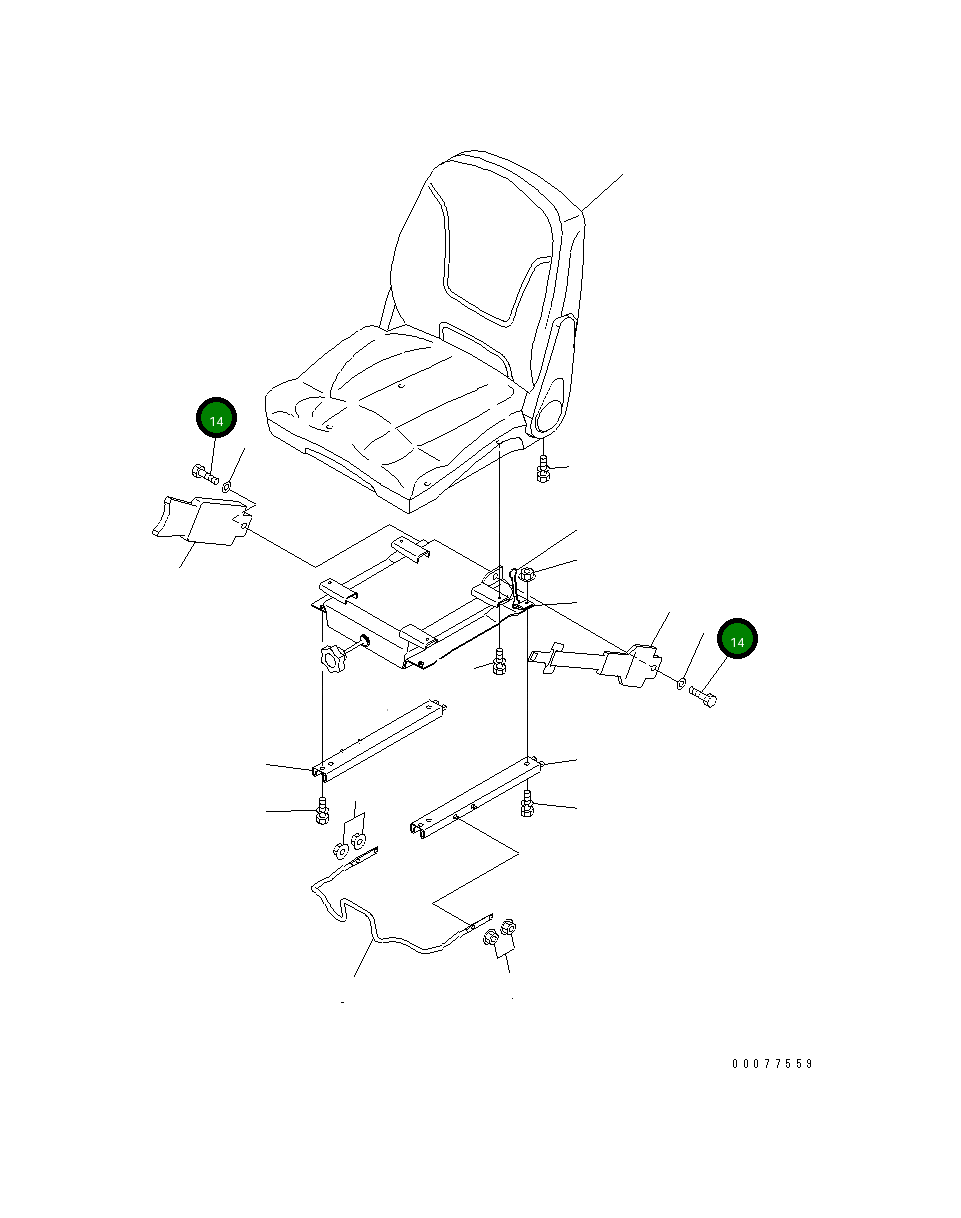 14

14

00077559