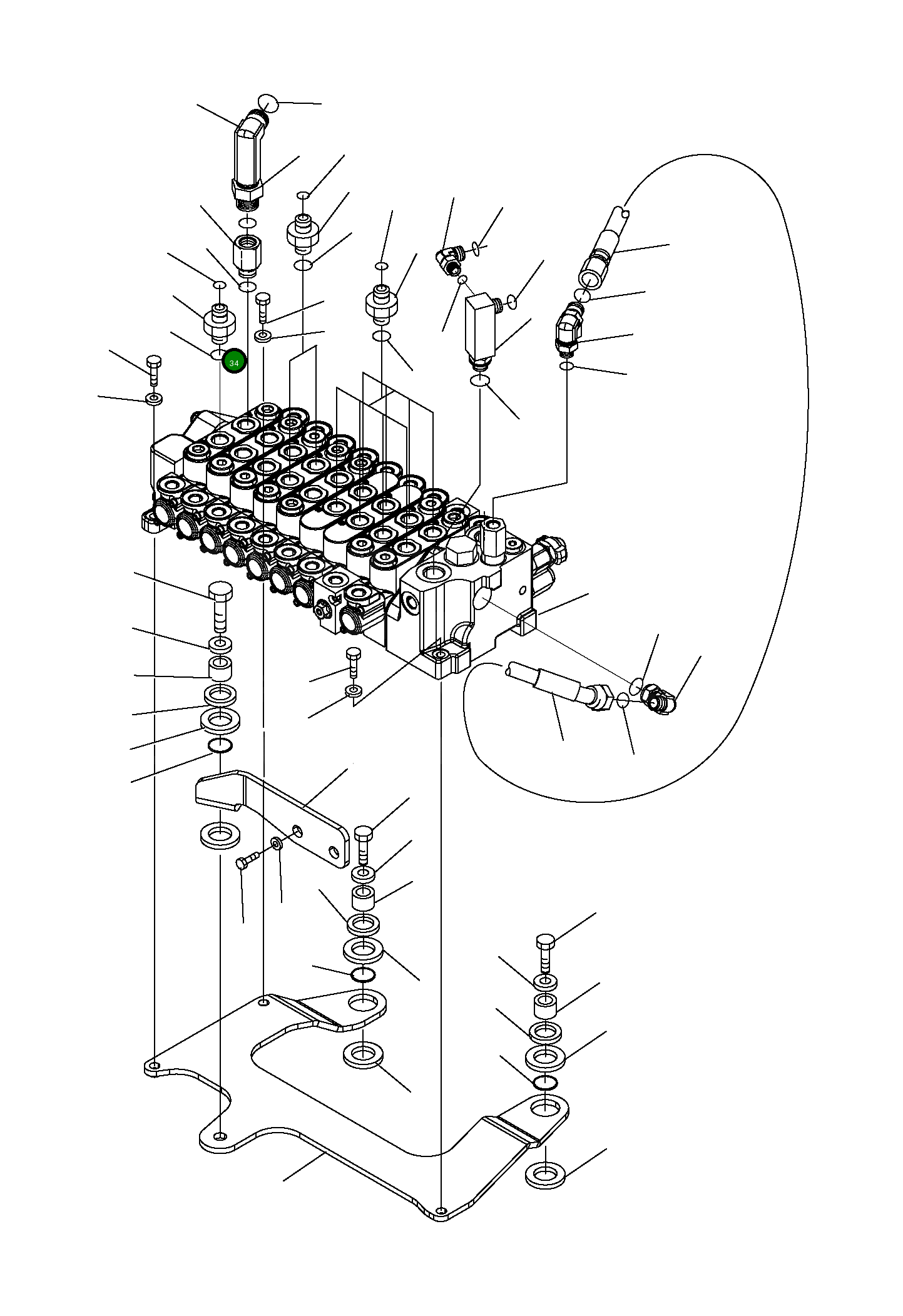 34