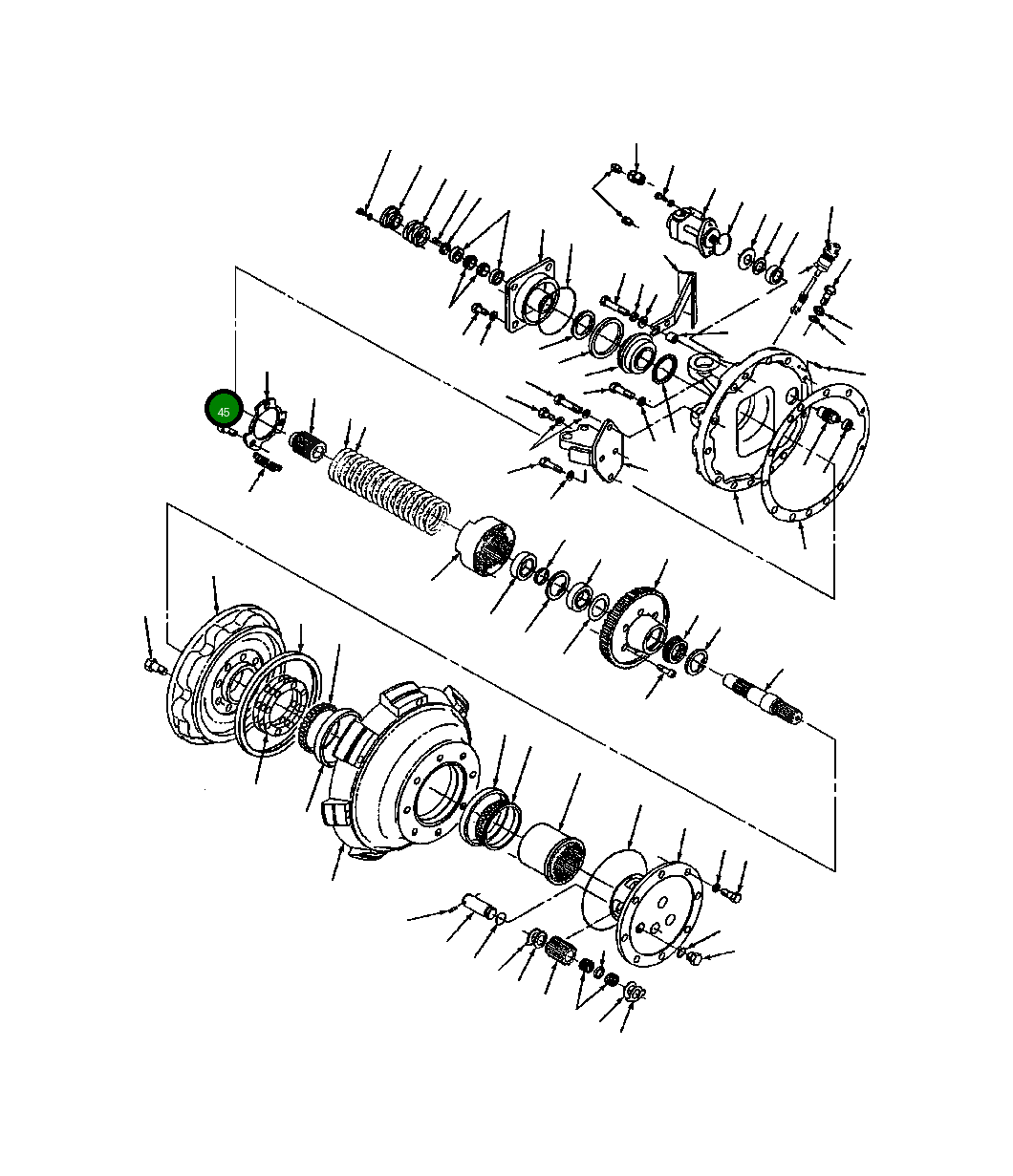 45