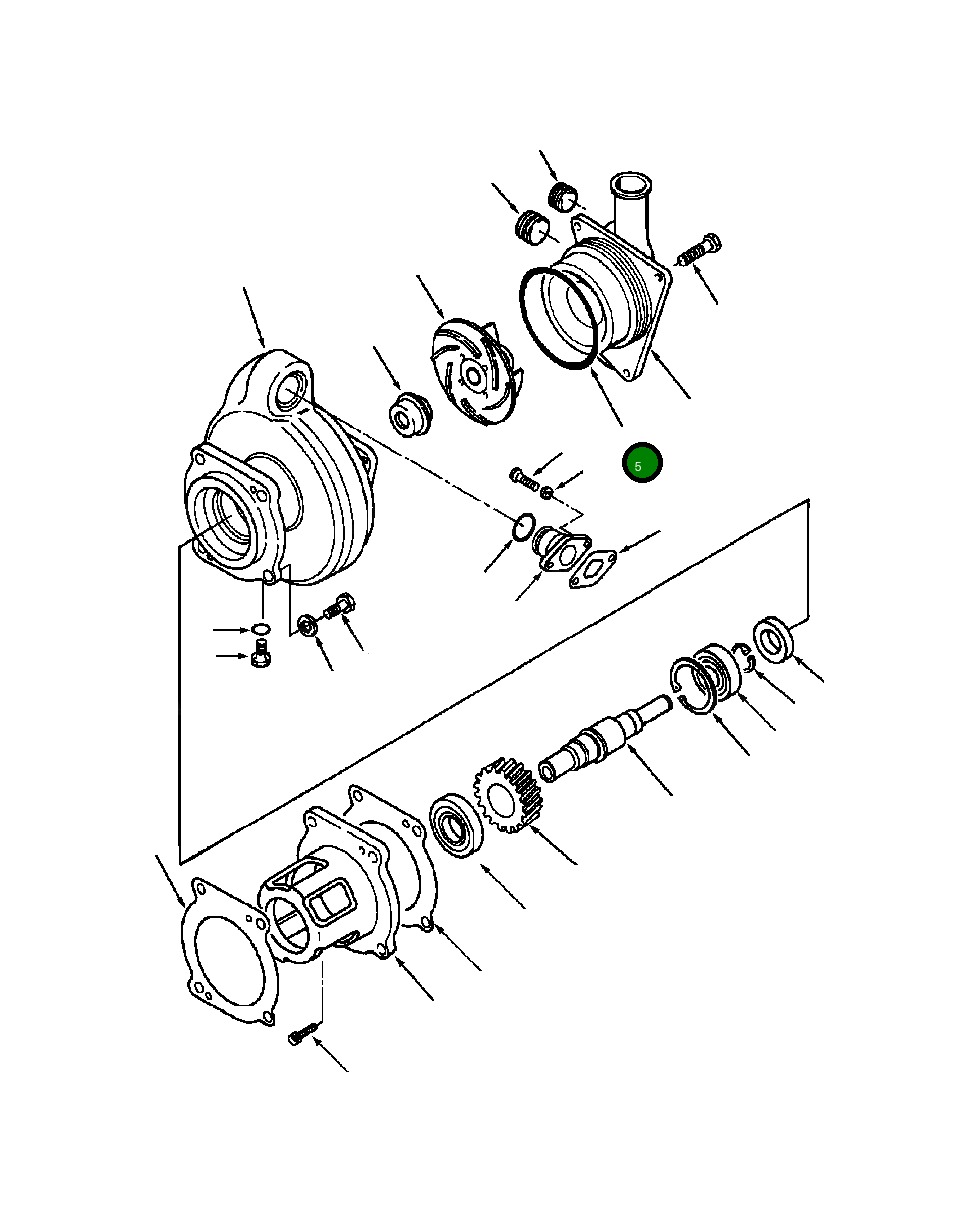 5