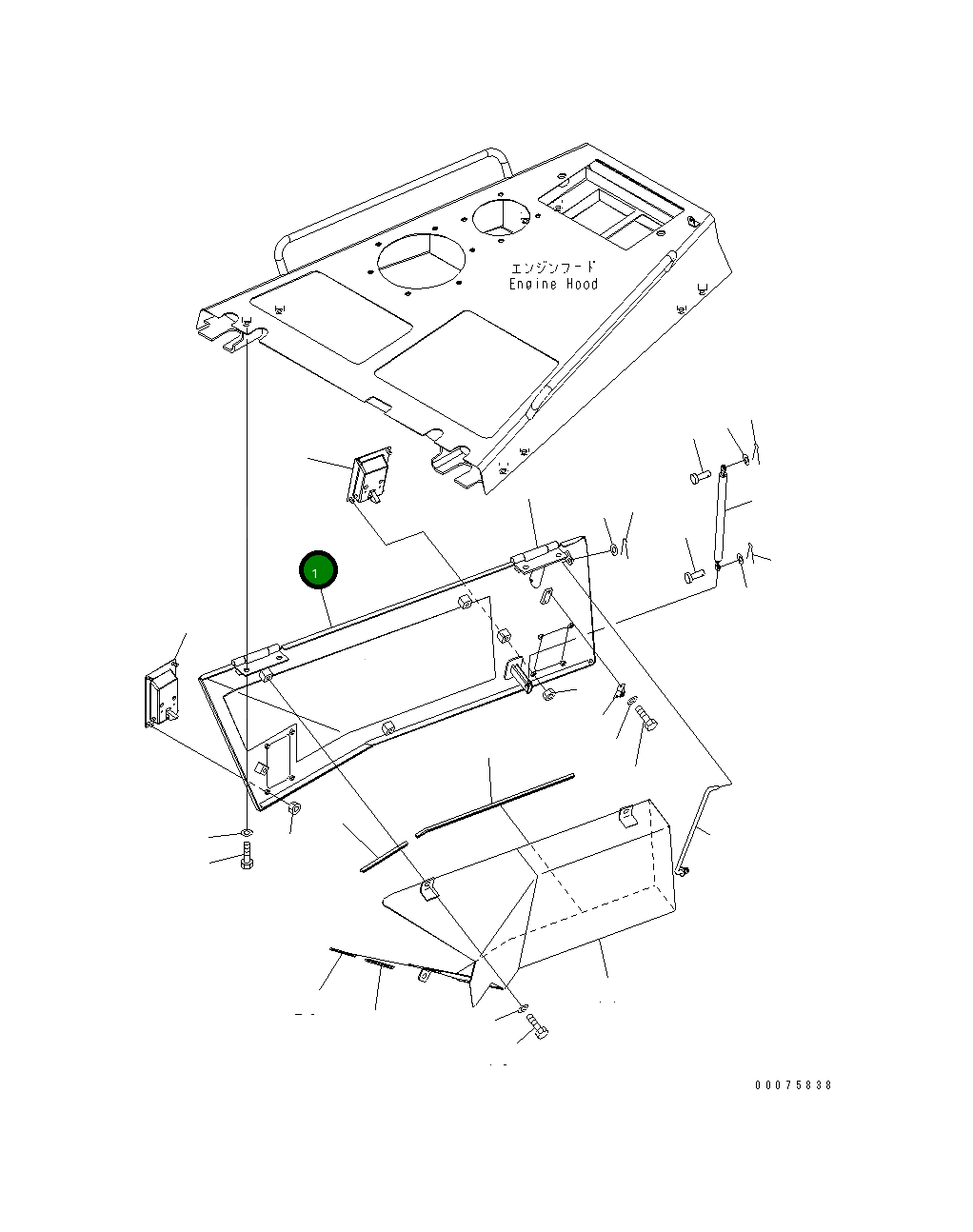 エンジンフード
Engine Hood

1

00075838