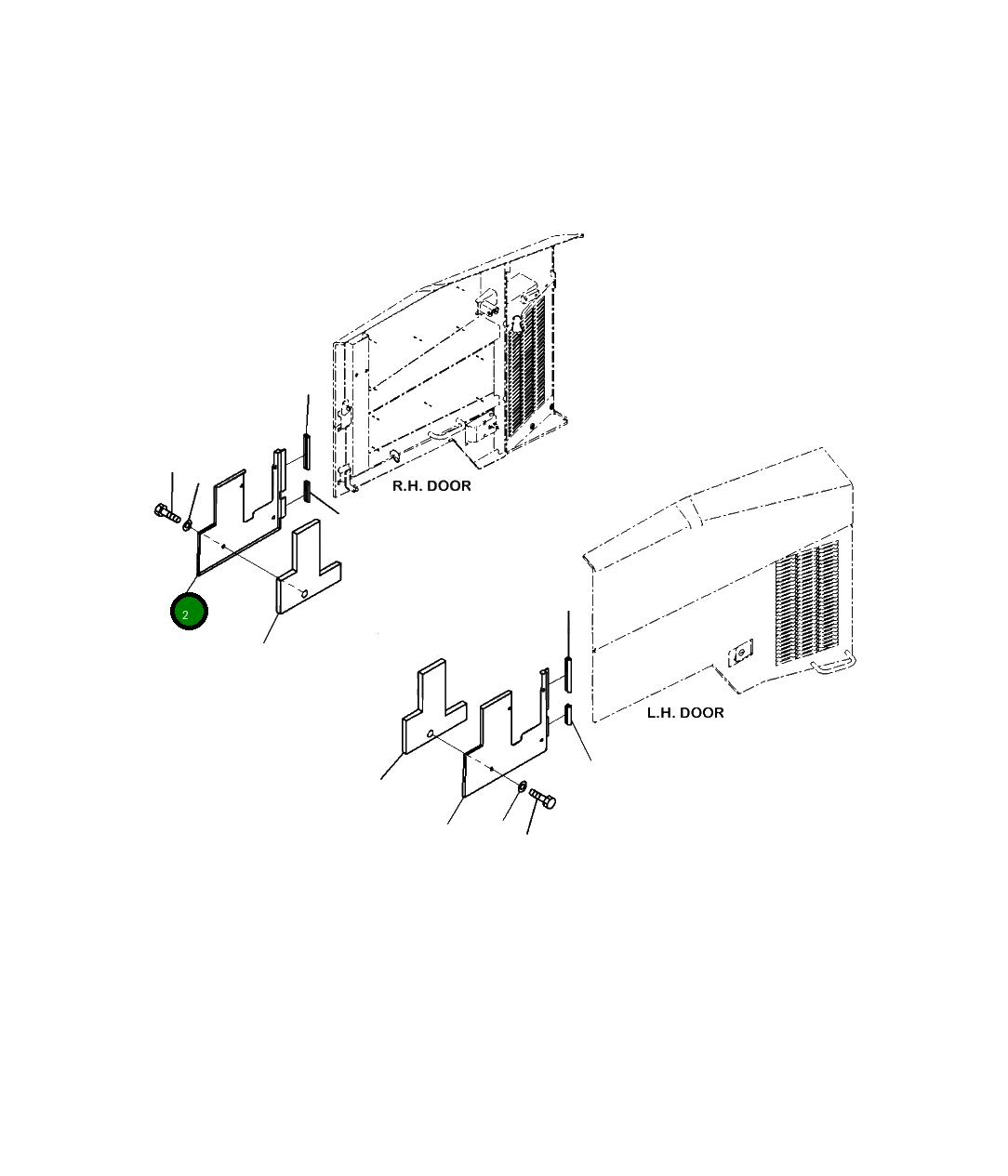 R.H. DOOR

2

L.H. DOOR