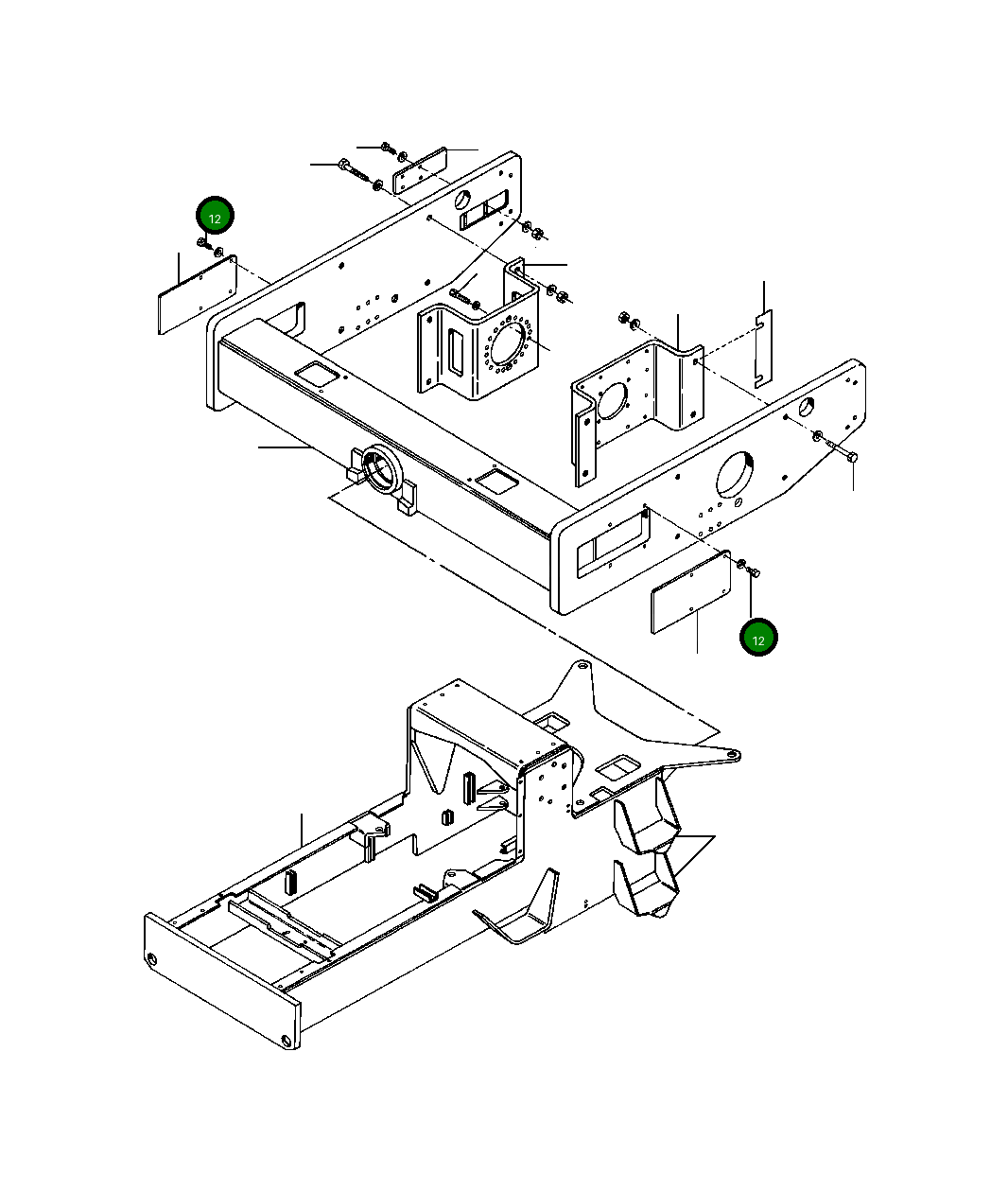 12

12