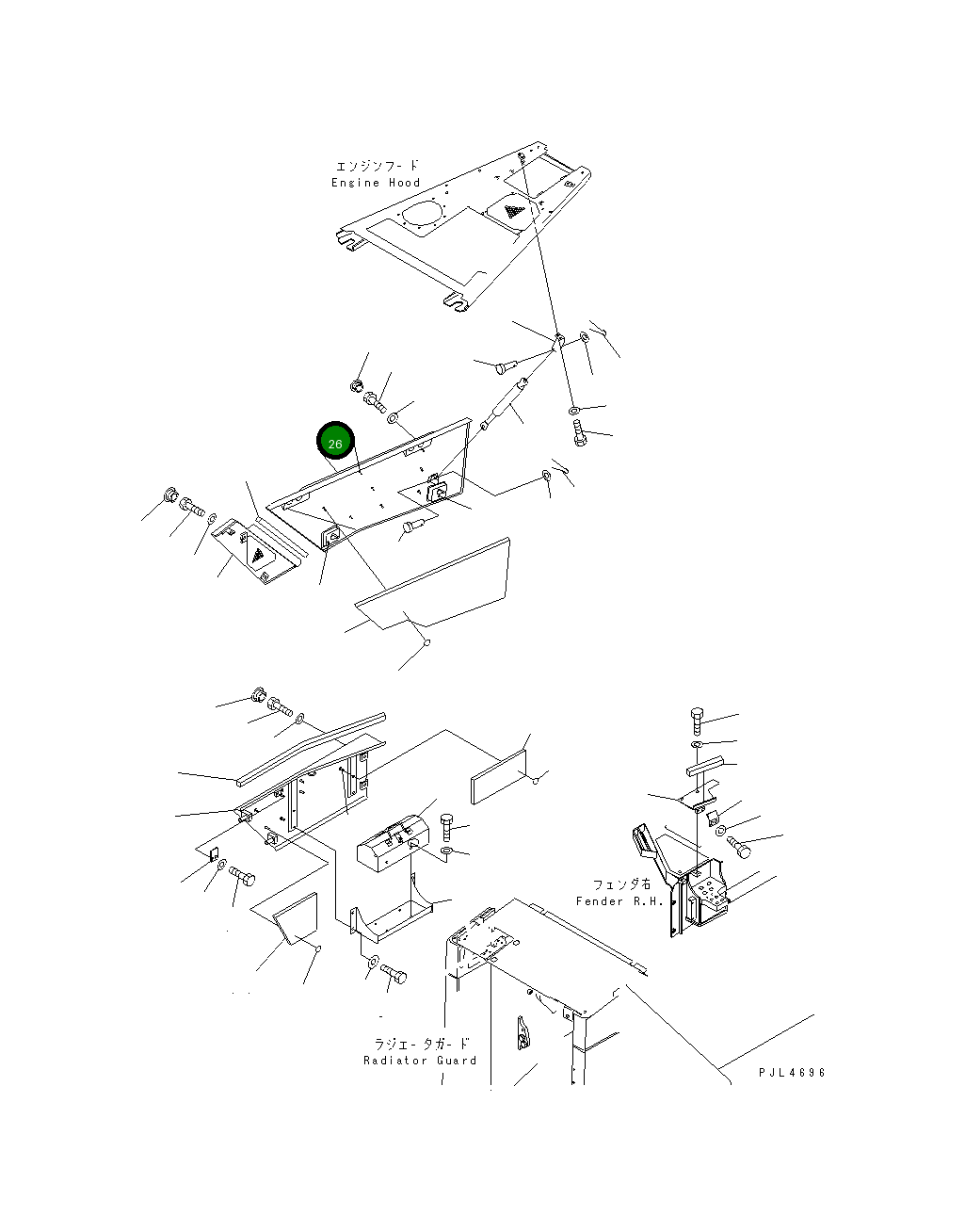 エンジンフード
Engine Hood

26

フェンダ右
Fender R.H.

ラジエータガード
Radiator Guard

PJL4696