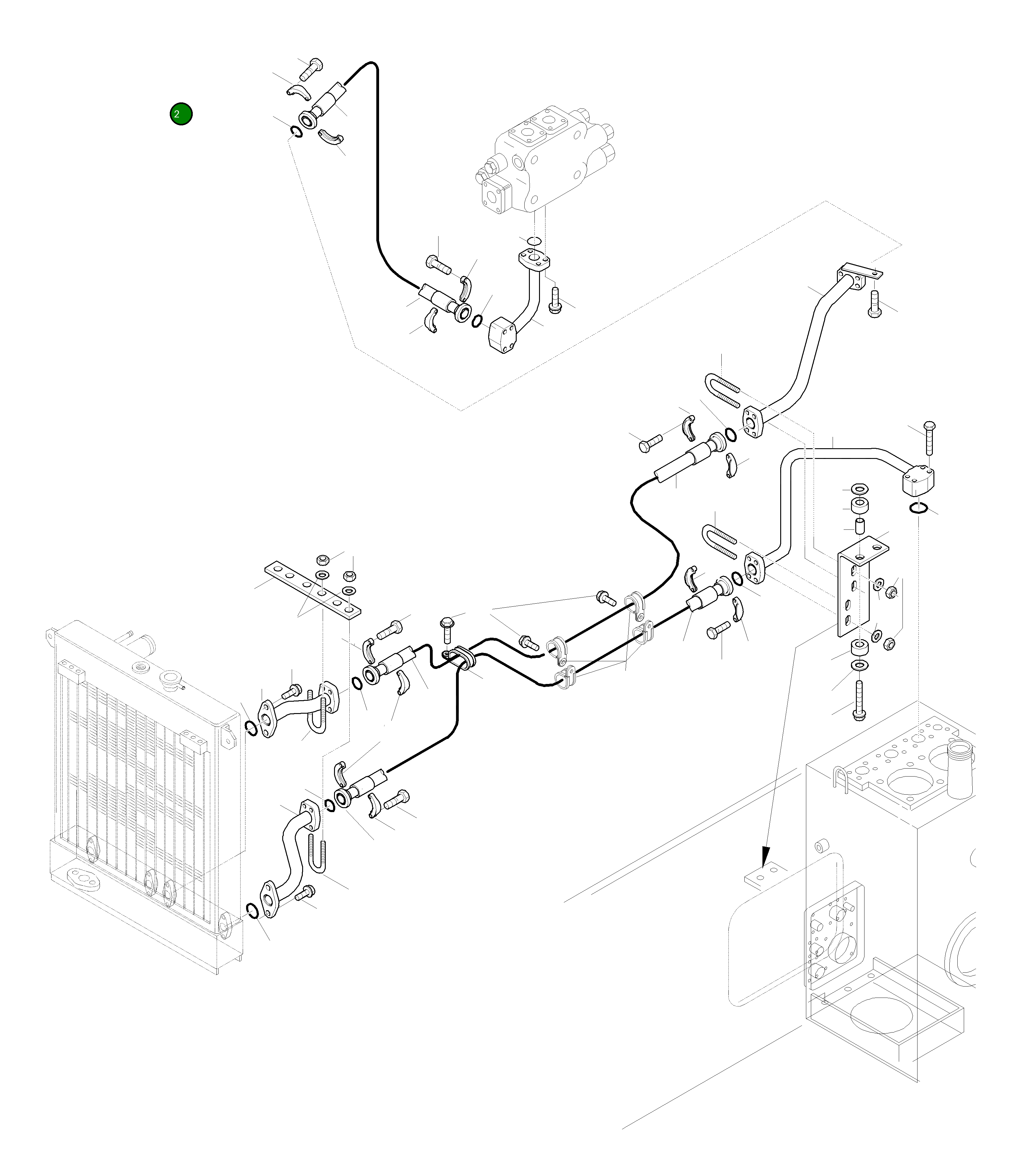 2