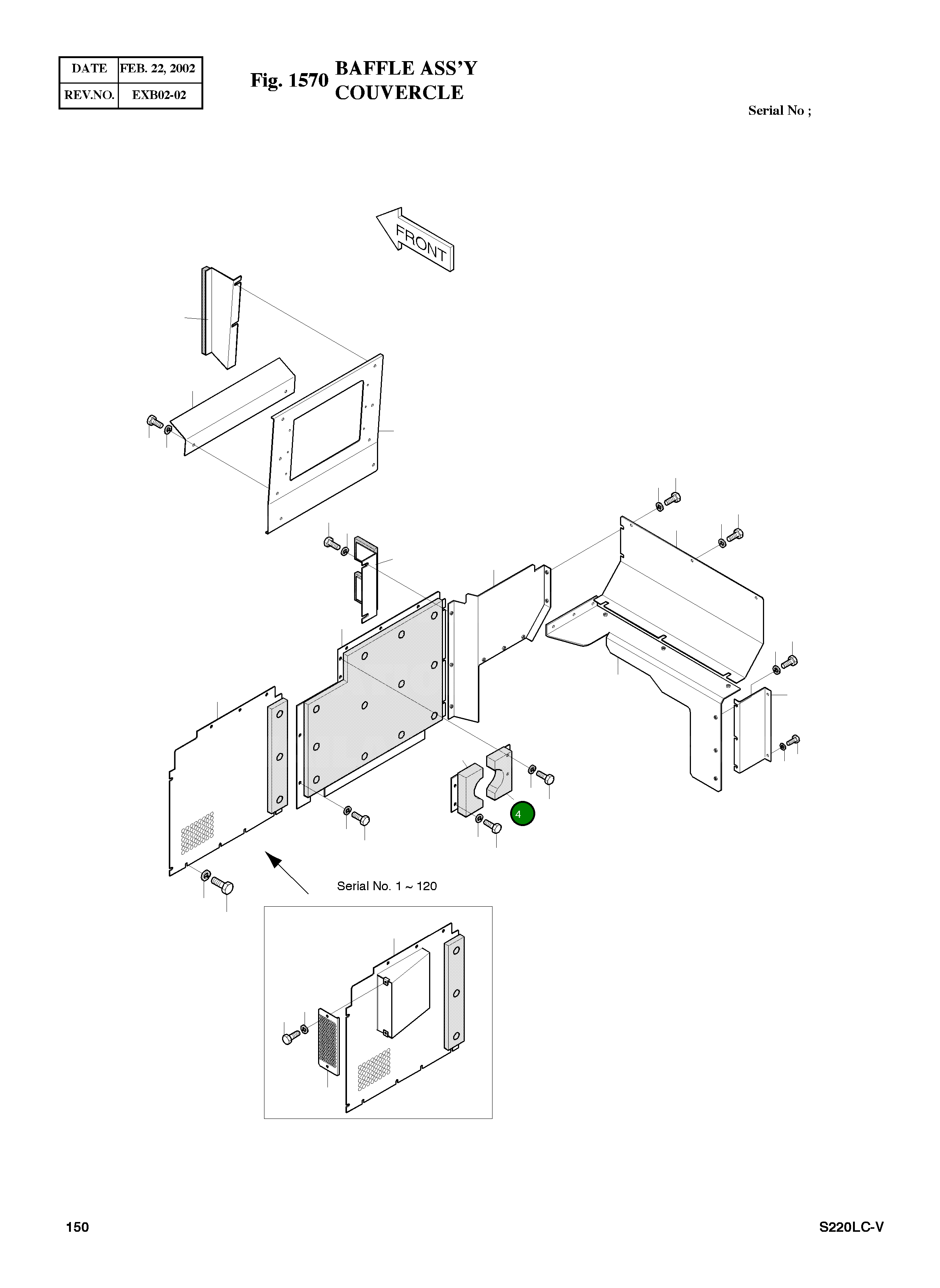 | DATE | FEB. 22, 2002 |
|---|---|
| REV.NO. | EXB02-02 |

Fig. 1570 BAFFLE ASS'Y
COUVERCLE

Serial No ;

FRONT

4

Serial No. 1 ~ 120

150

S220LC-V