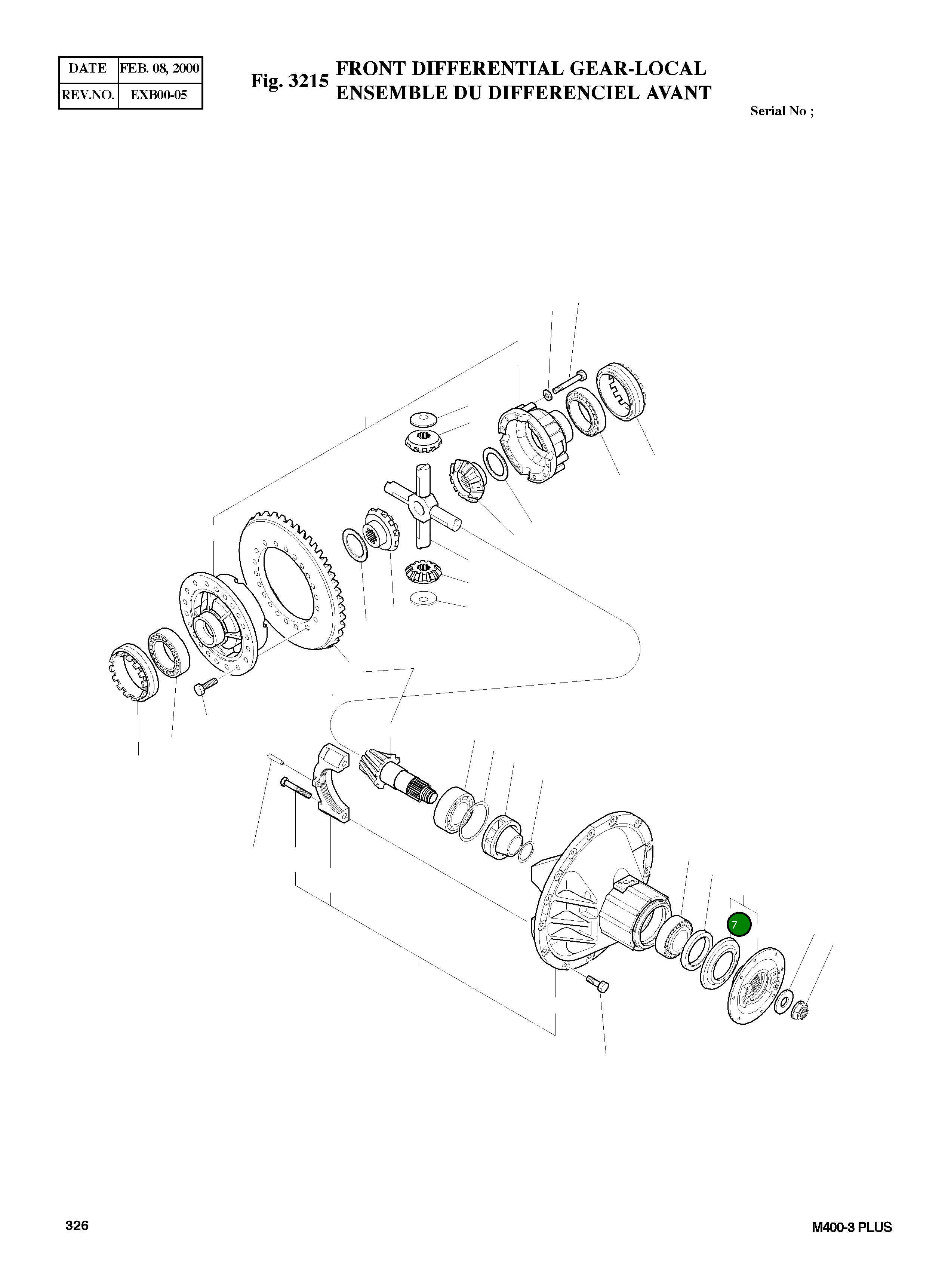 | DATE | FEB. 08, 2000 |
|---|---|
| REV.NO. | EXB00-05 |

Fig. 3215 FRONT DIFFERENTIAL GEAR-LOCAL
ENSEMBLE DU DIFFERENCIEL AVANT

Serial No ;

7

326

M400-3 PLUS