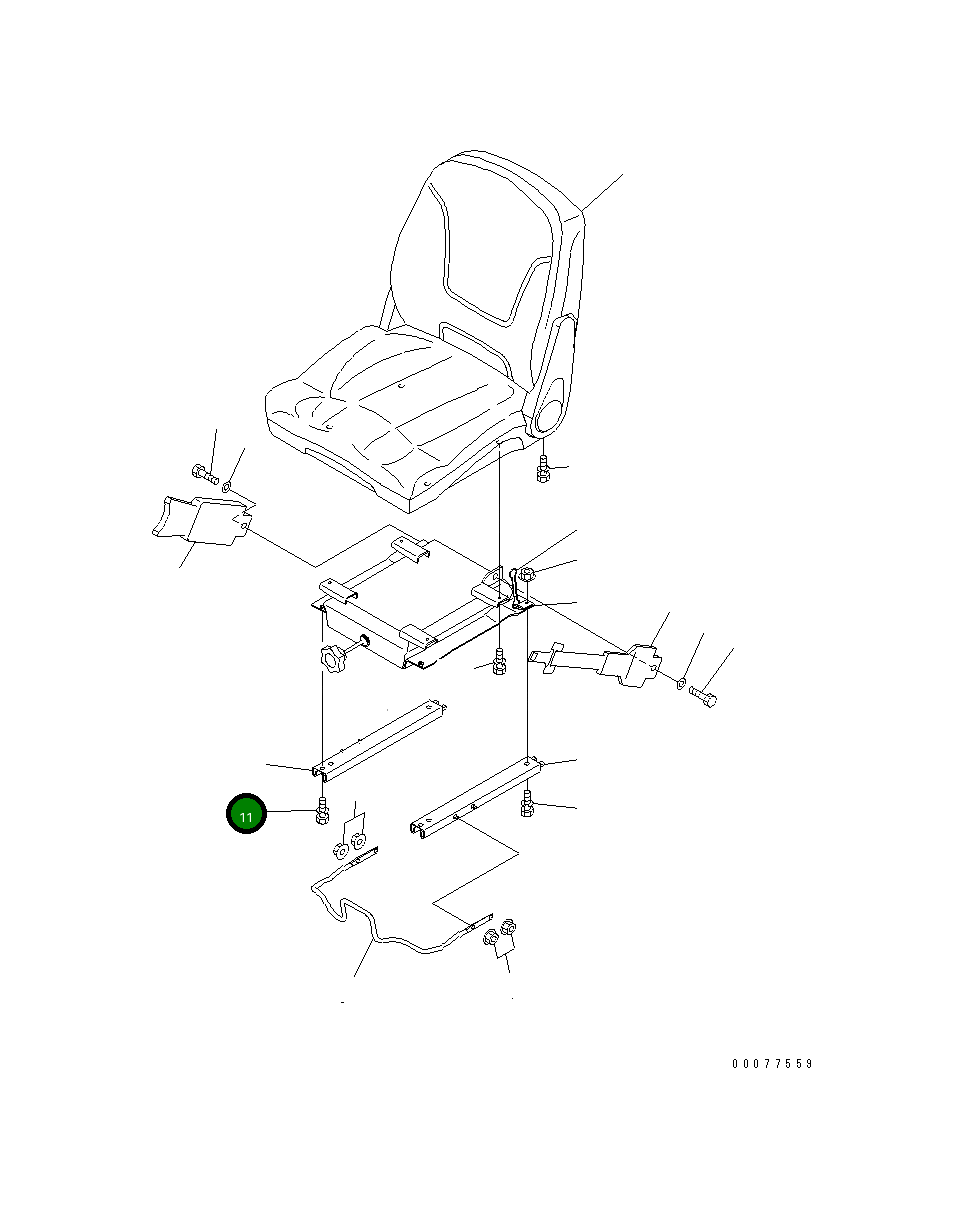 11

00077559