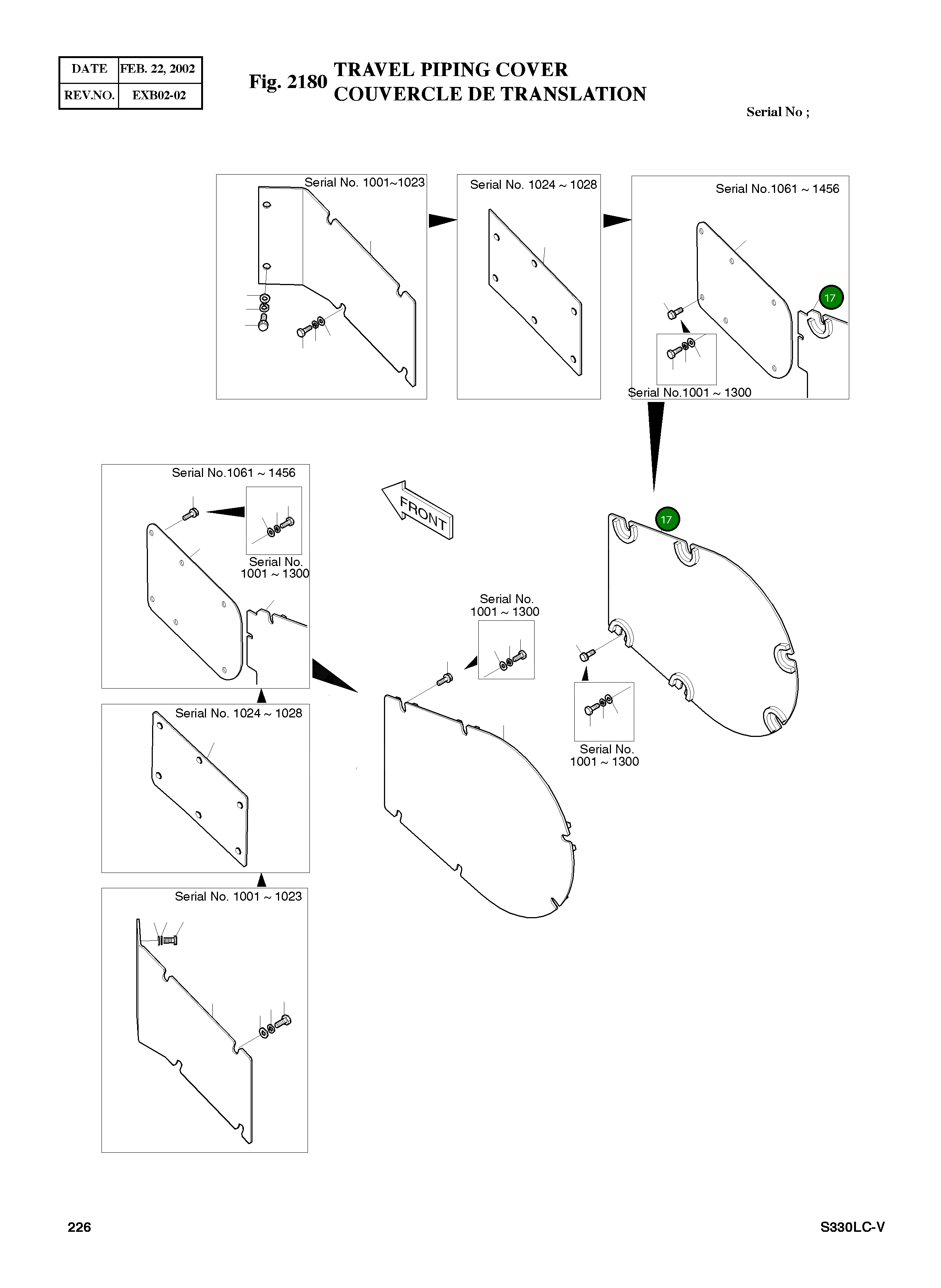 | DATE | FEB. 22, 2002 |
|---|---|
| REV.NO. | EXB02-02 |

Fig. 2180 TRAVEL PIPING COVER
COUVERCLE DE TRANSLATION

Serial No ;

Serial No. 1001~1023

Serial No. 1024 ~ 1028

Serial No.1061 ~ 1456

17

Serial No.1001 ~ 1300

Serial No.1061 ~ 1456

Serial No.
1001 ~ 1300

FRONT

17

Serial No.
1001 ~ 1300

Serial No.
1001 ~ 1300

Serial No. 1024 ~ 1028

Serial No. 1001 ~ 1023

226

S330LC-V