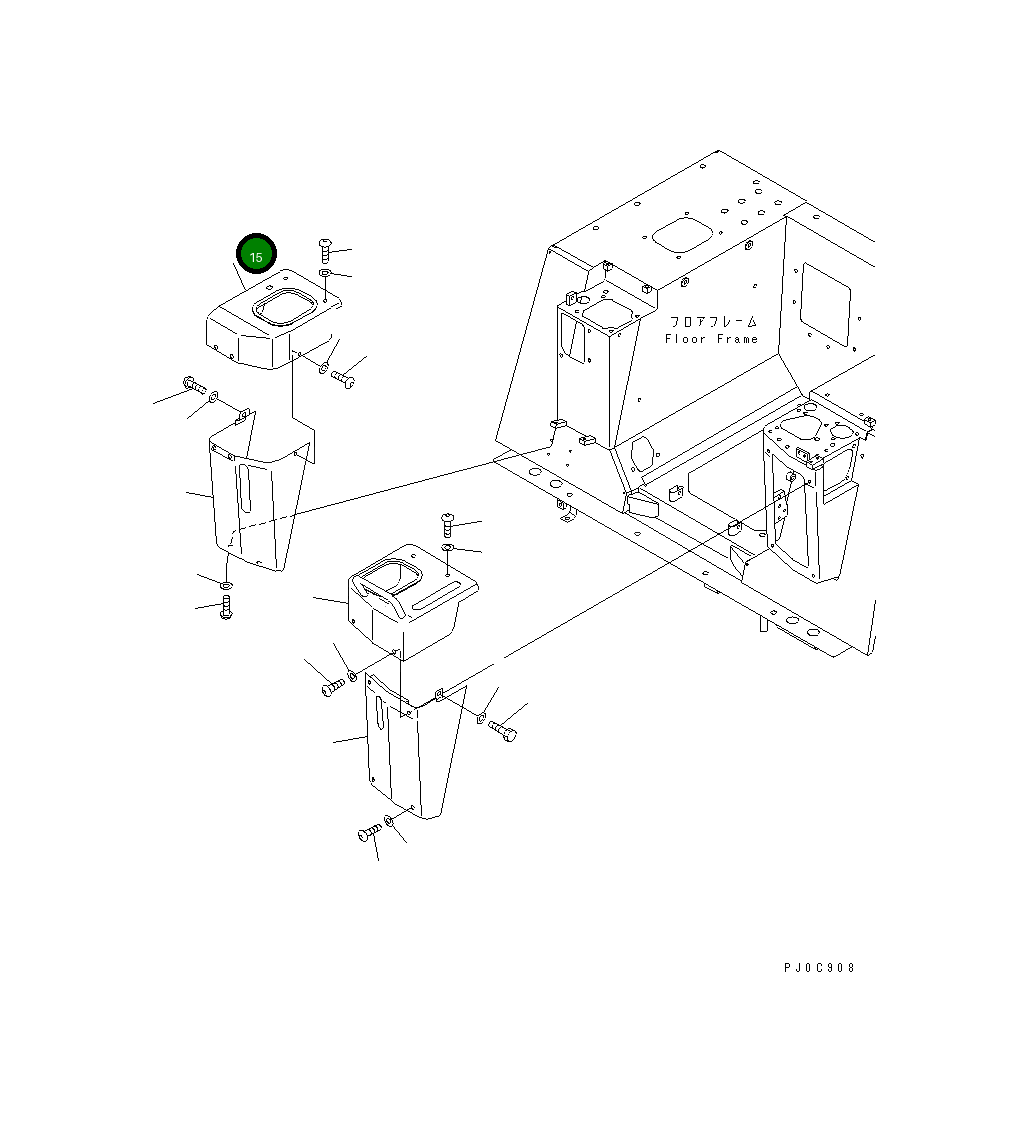 15

フロアフレーム
Floor Frame

PJ0C908