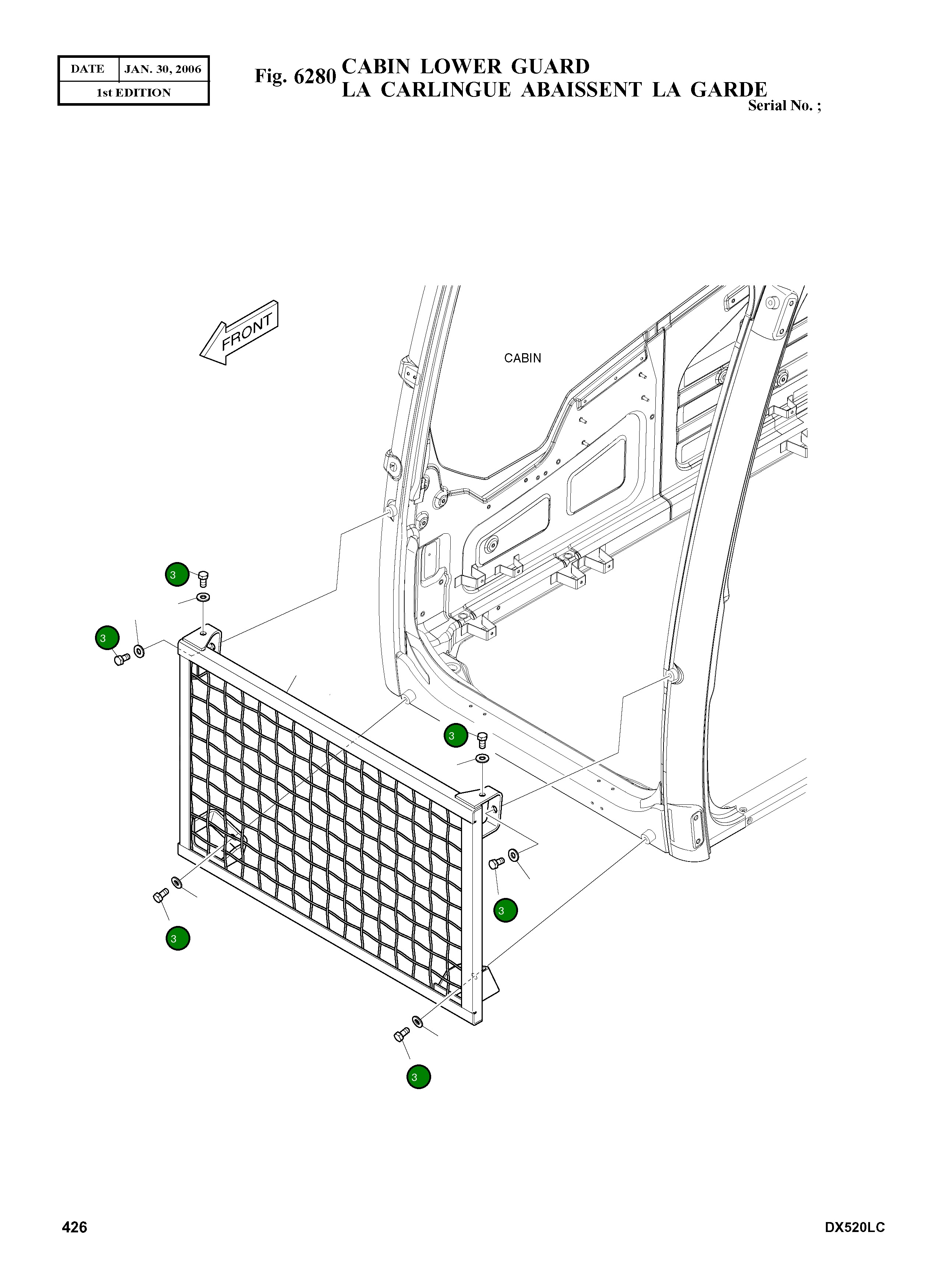 | DATE | JAN. 30, 2006 |
|---|---|
| 1st EDITION | |

Fig. 6280 CABIN LOWER GUARD
LA CARLINGUE ABAISSENT LA GARDE
Serial No. ;

FRONT

CABIN

3
3
3
3
3
3

426

DX520LC