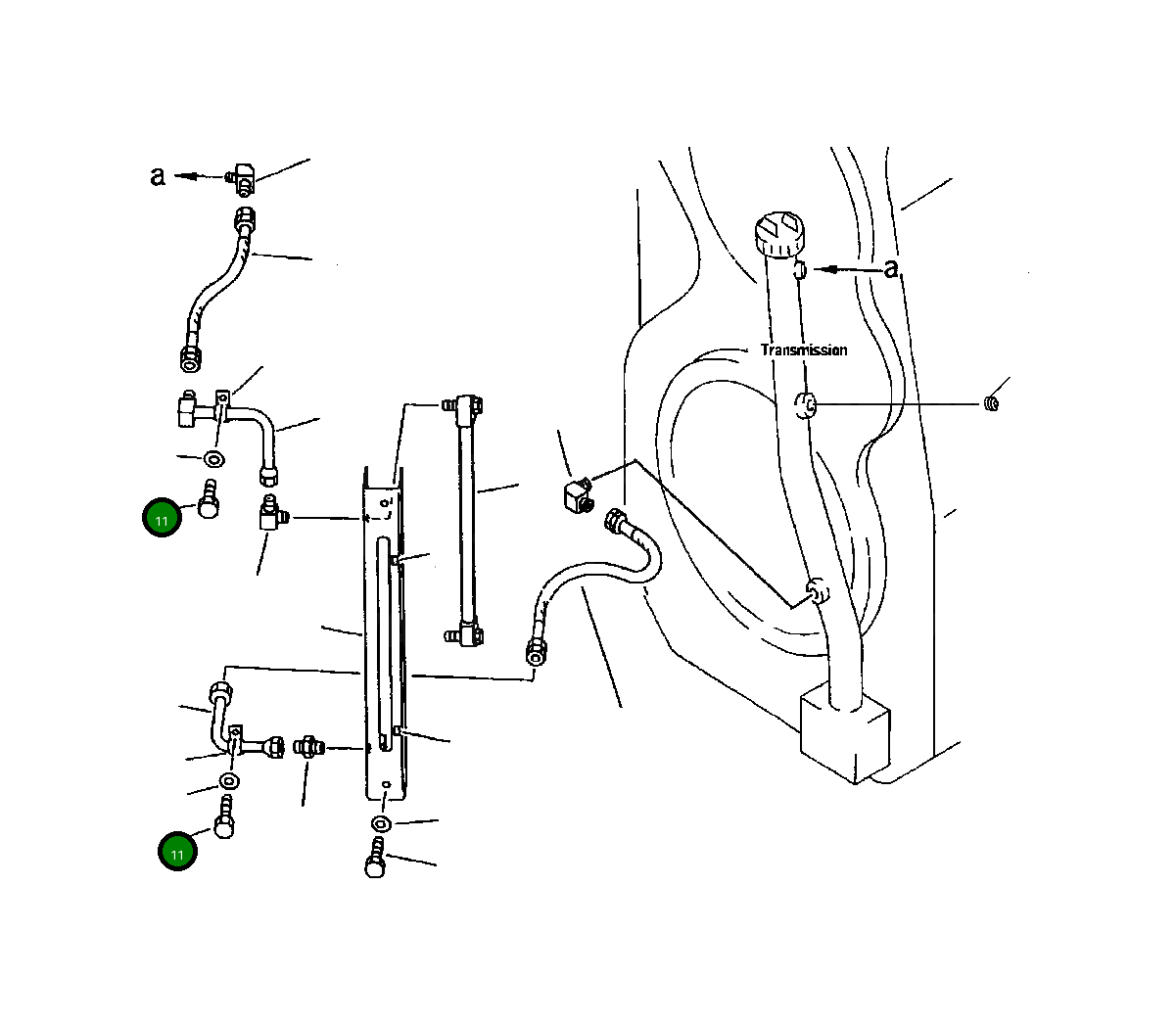 a
a
Transmission
11
11