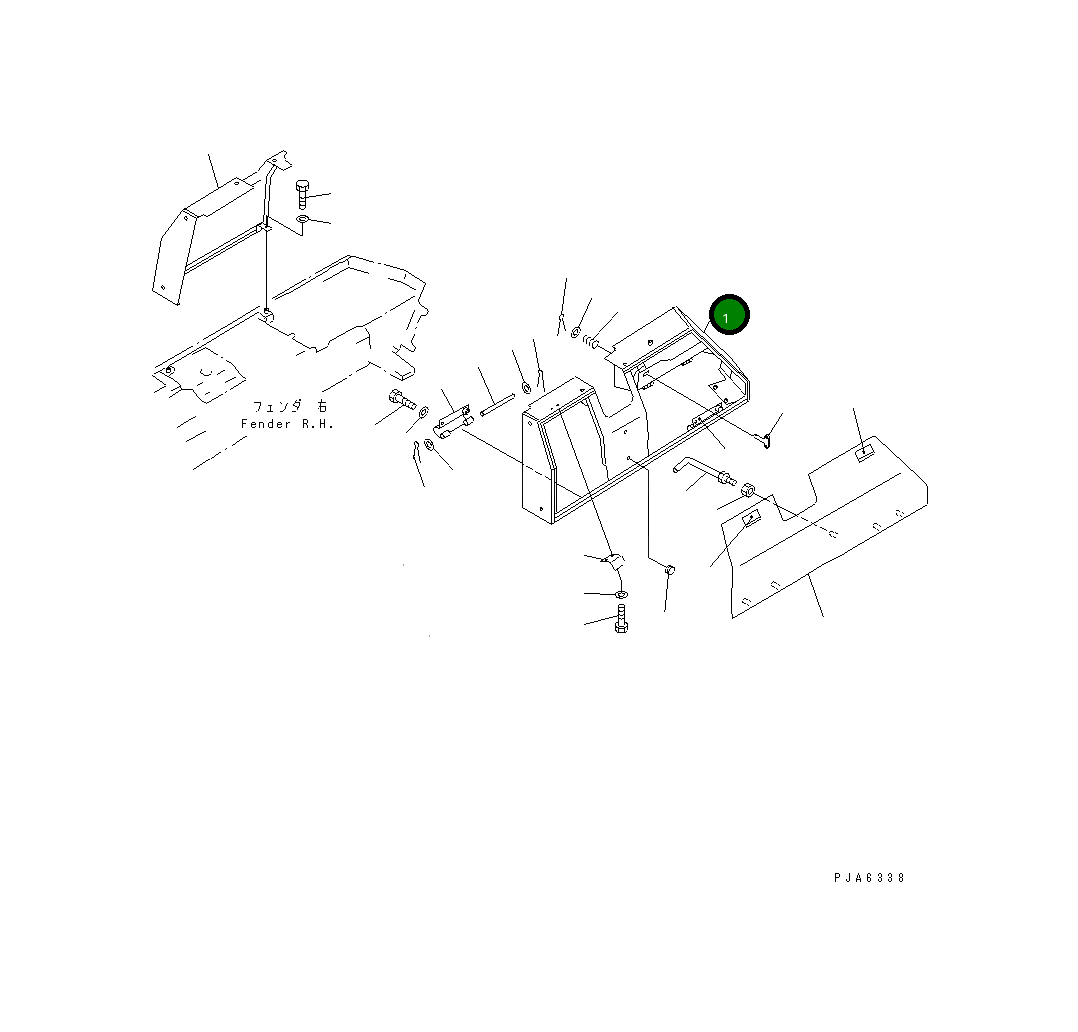 1

フェンダ 右
Fender R.H.

PJA6338