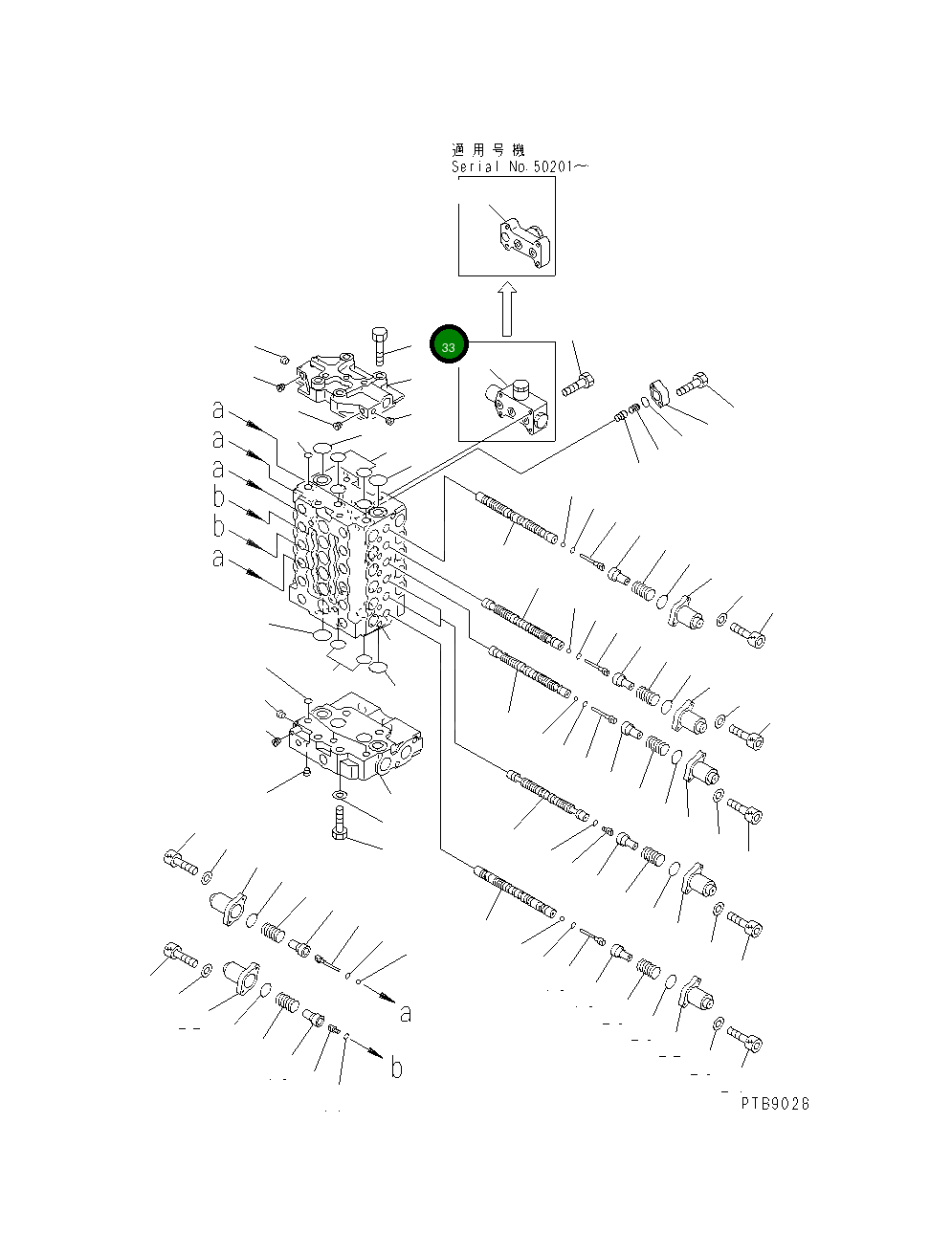 適用号機
Serial No.50201～

33

a
a
a
b
b
a

a
b

PTB9028