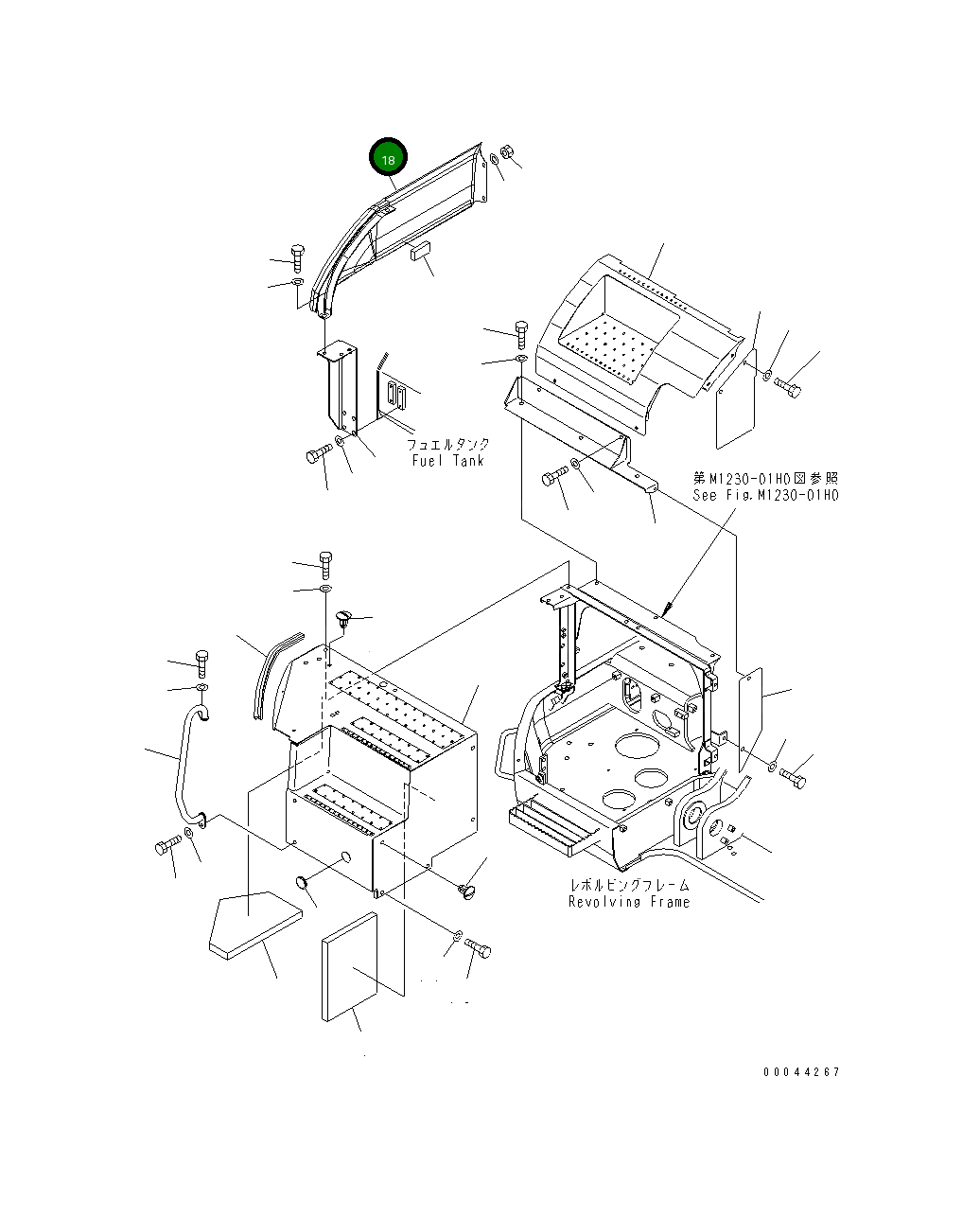 18

フュエルタンク
Fuel Tank

第M1230-01H0図参照
See Fig.M1230-01H0

レボルビングフレーム
Revolving Frame

00044267