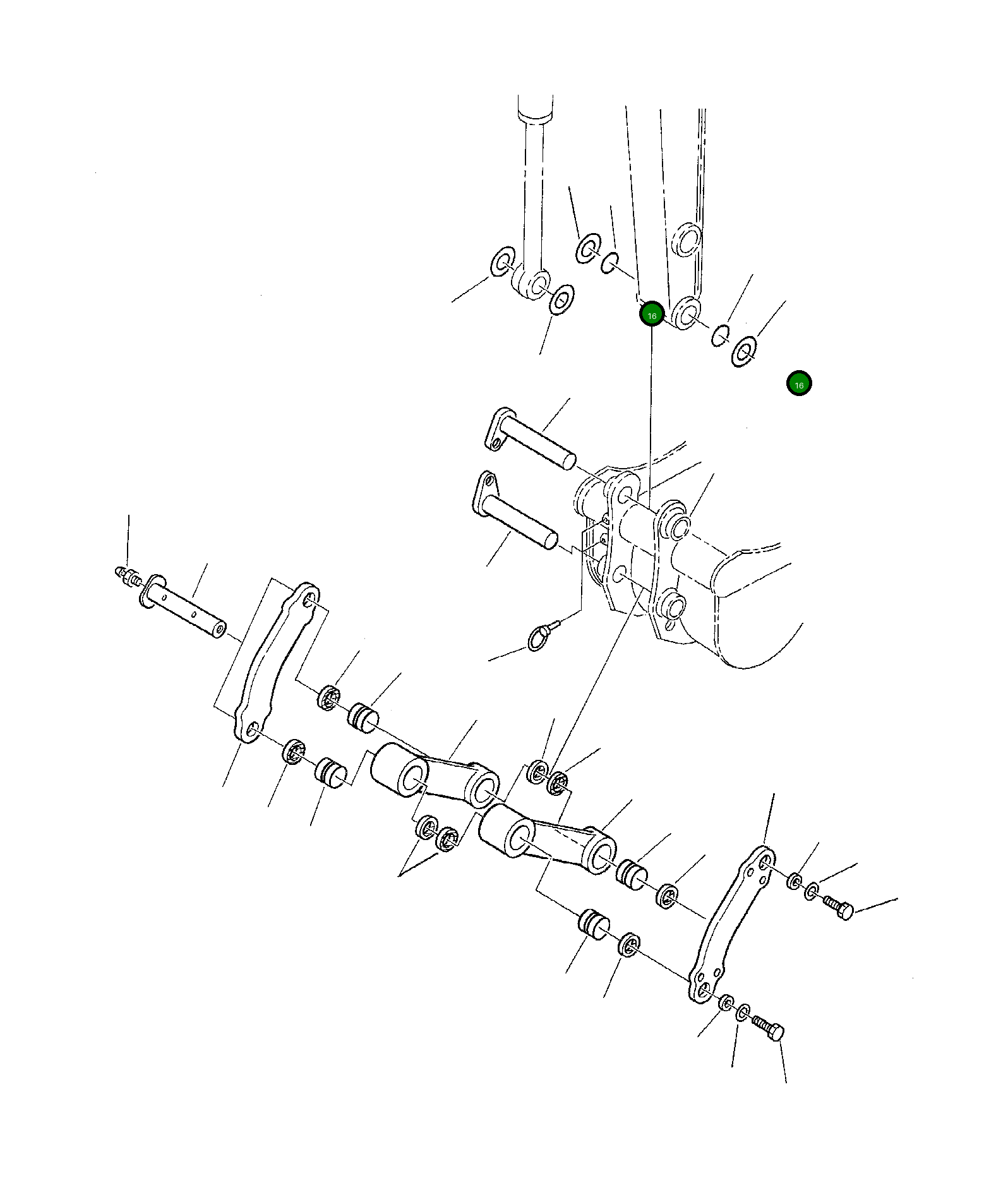 16

16