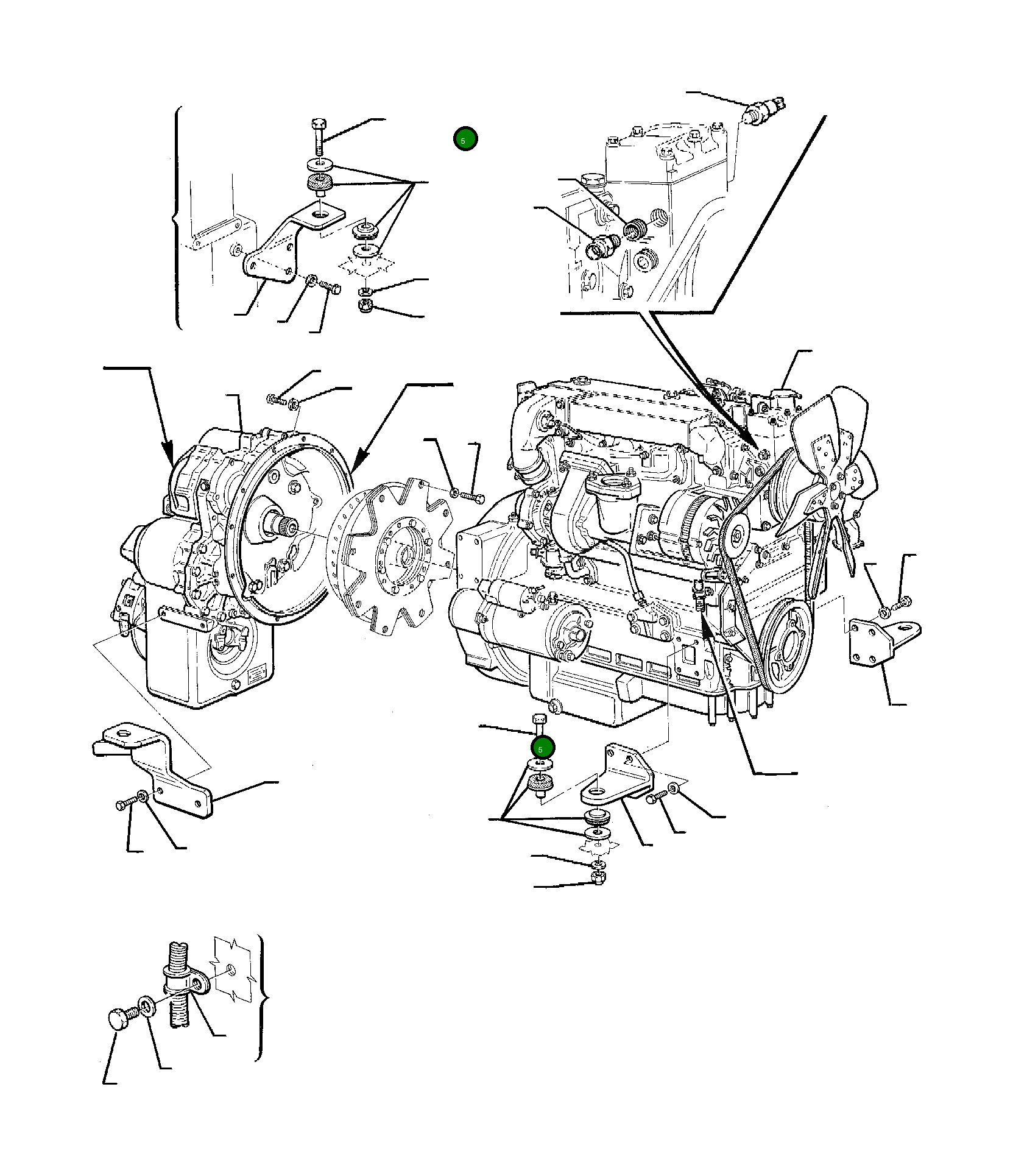 5

5