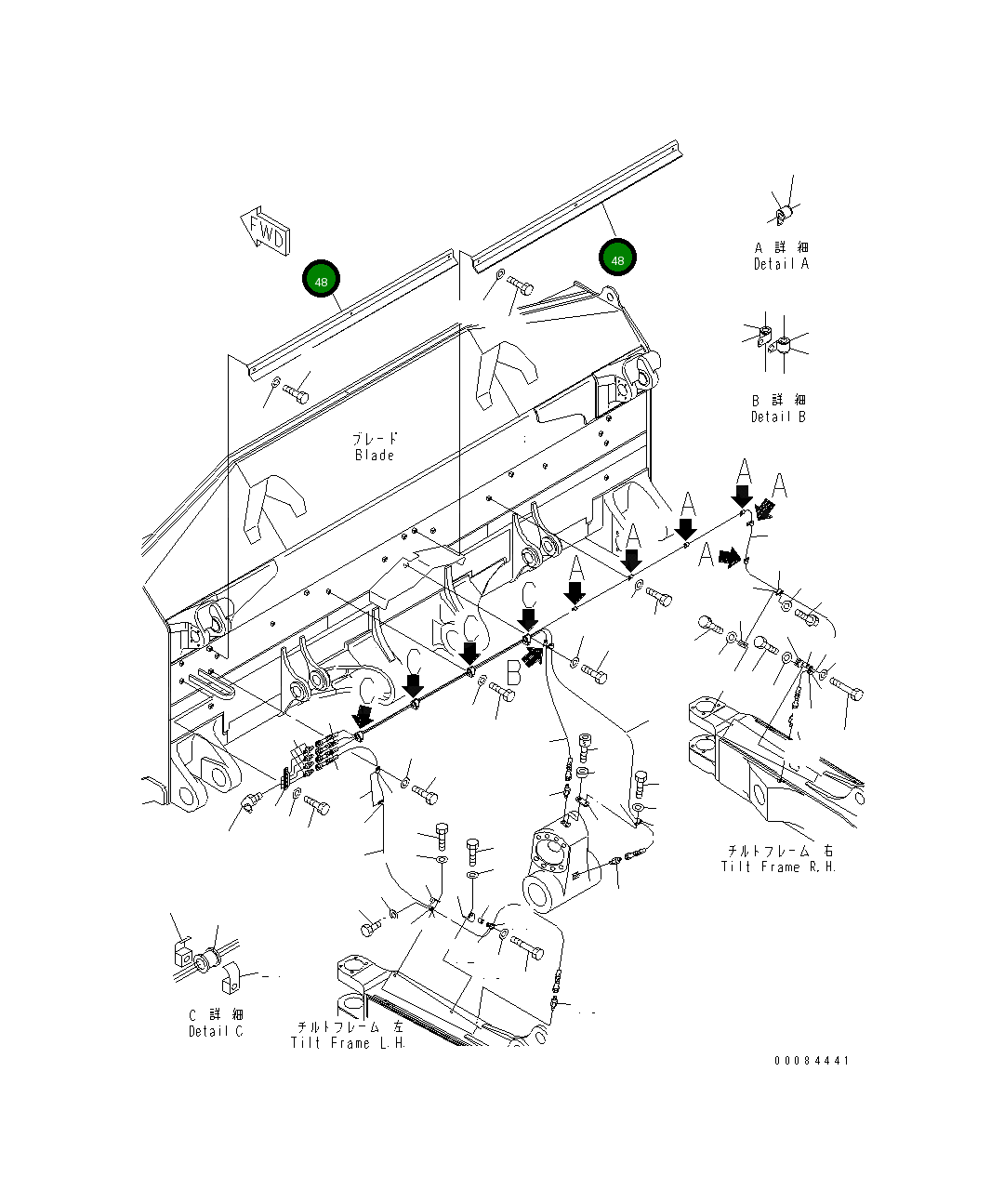 FWD

48

48

A 詳 細
Detail A

B 詳 細
Detail B

ブレード
Blade

A
A
A
A
A
A
C
C
C
C
B

チルトフレーム 右
Tilt Frame R.H.

C 詳 細
Detail C

チルトフレーム 左
Tilt Frame L.H.

00084441