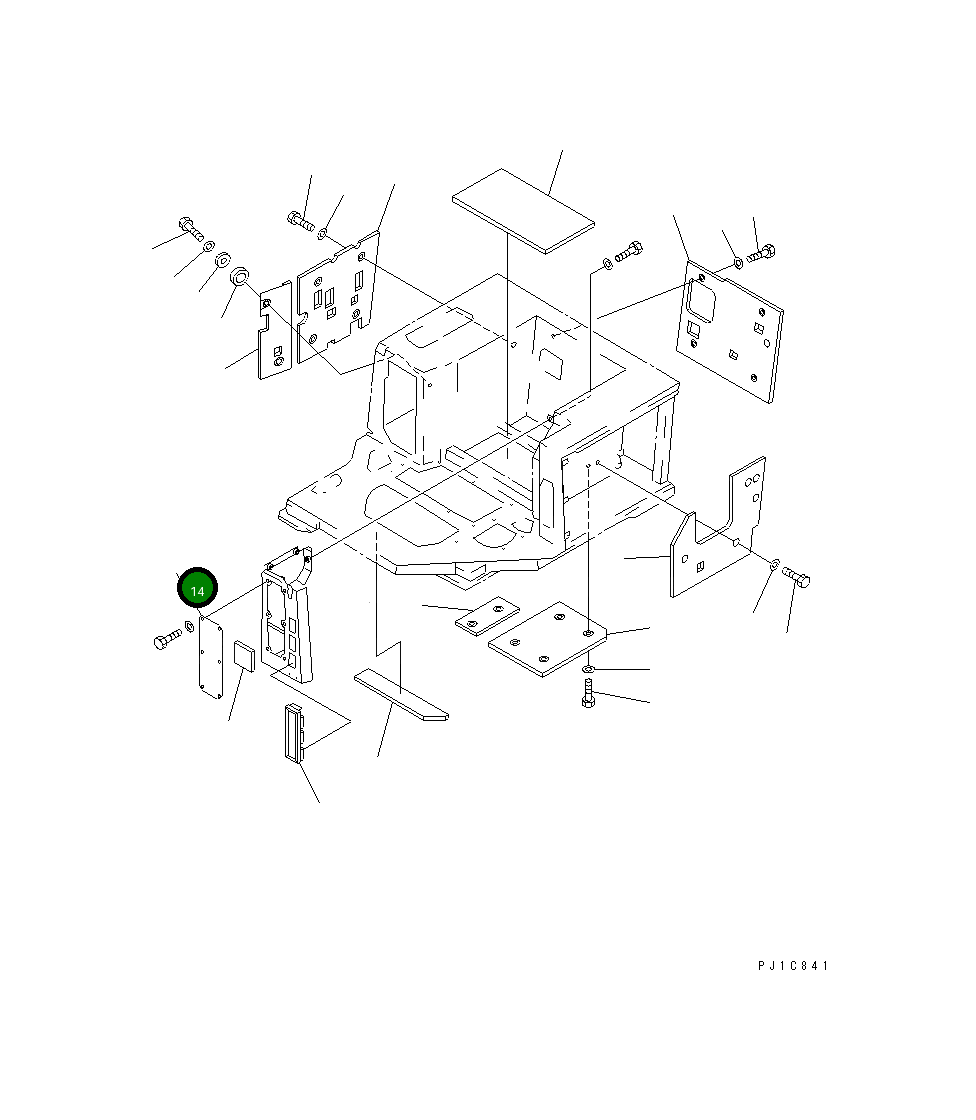 14

PJ1C841