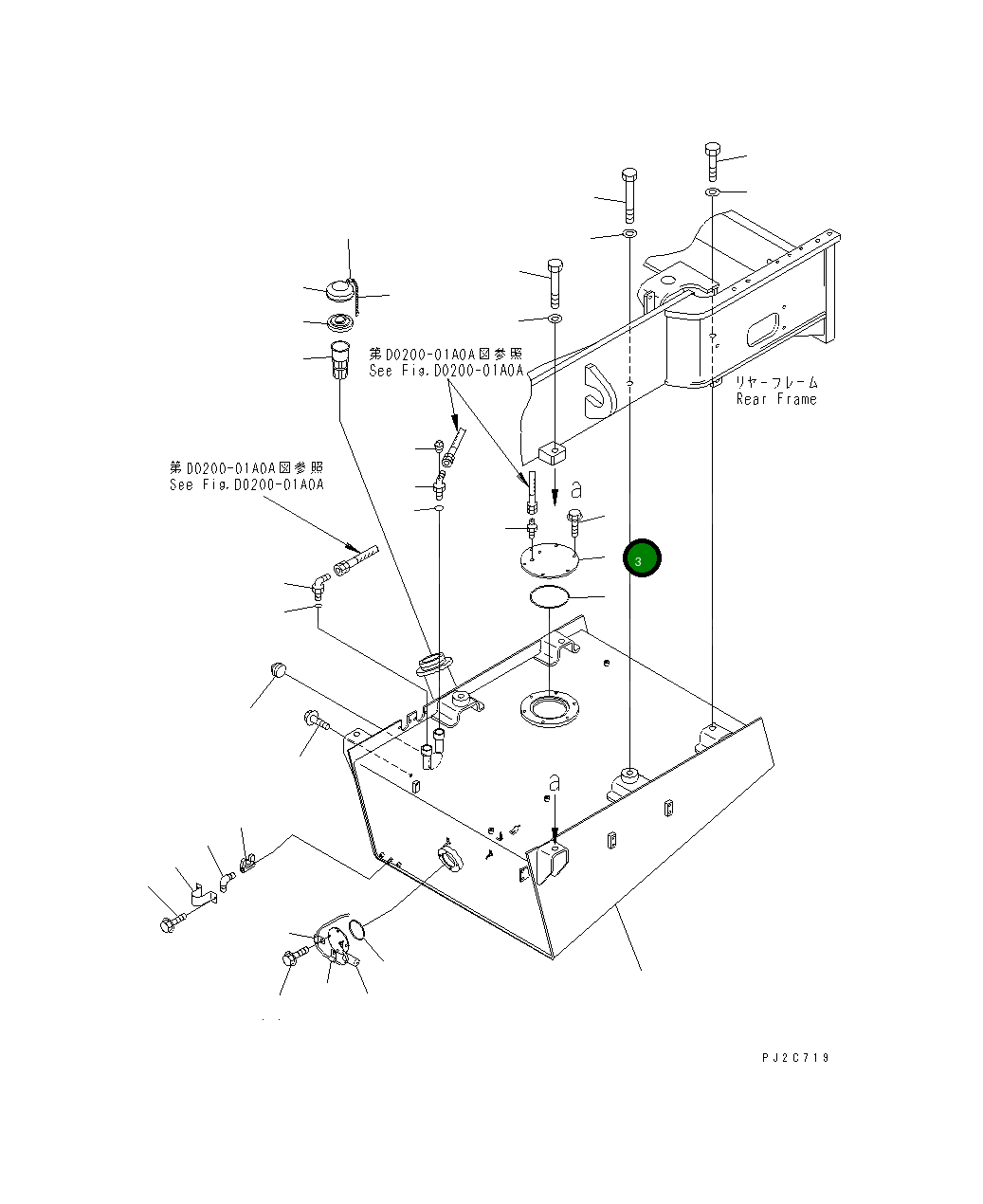 第D0200-01A0A図参照
See Fig.D0200-01A0A

リヤーフレーム
Rear Frame

第D0200-01A0A図参照
See Fig.D0200-01A0A

a

3

a

PJ2C719