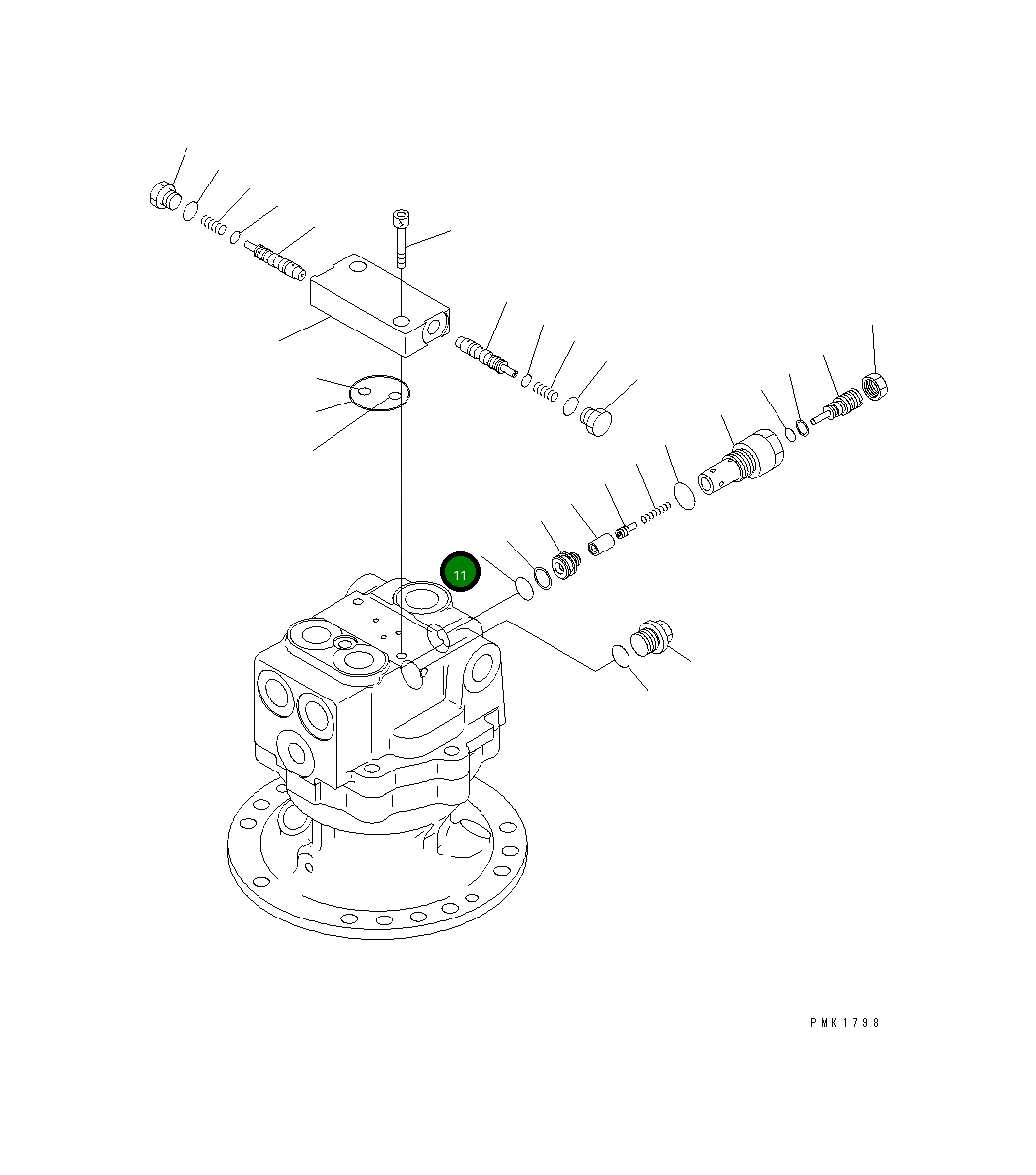 11

PMK1798