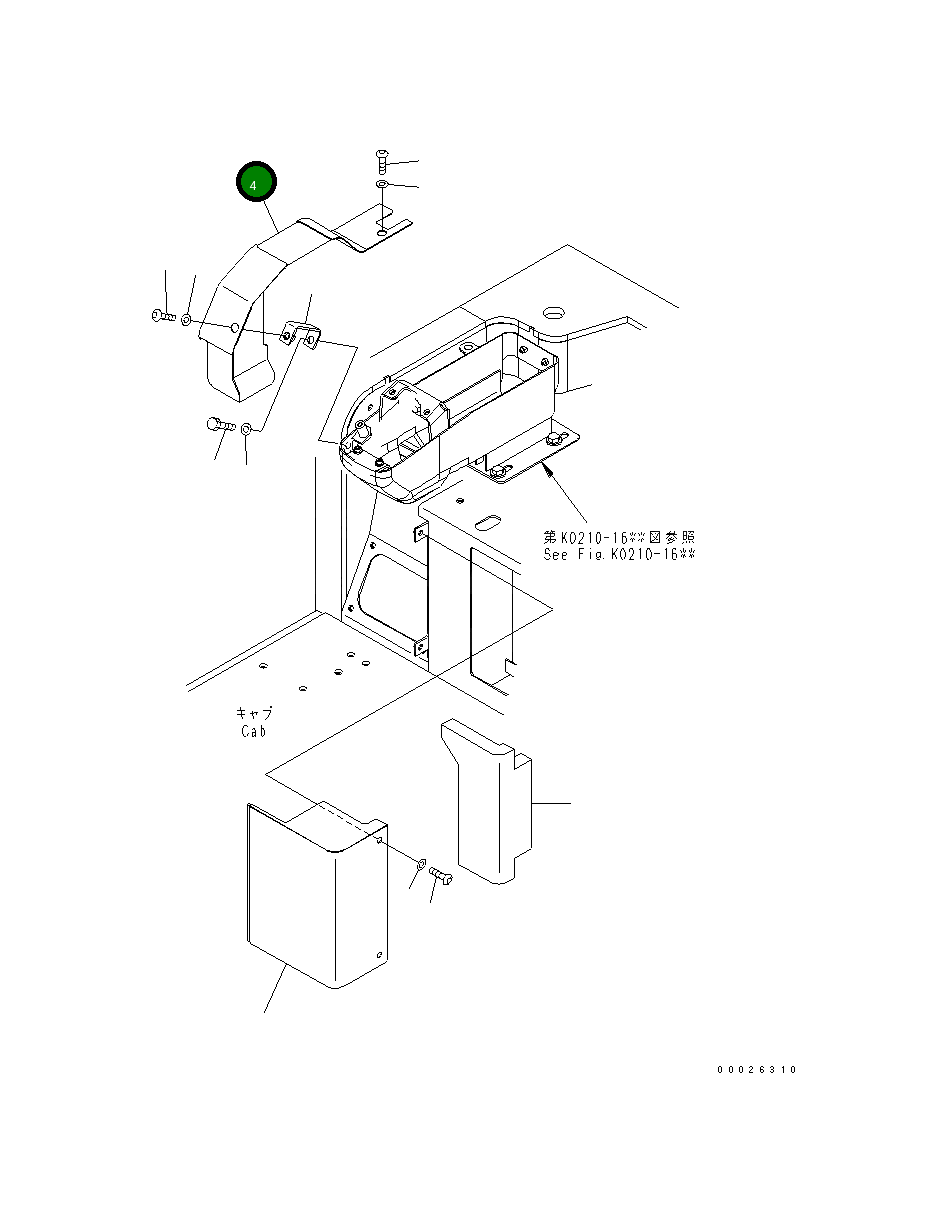 4

第K0210-16**図参照
See Fig.K0210-16**

キャブ
Cab

00026310