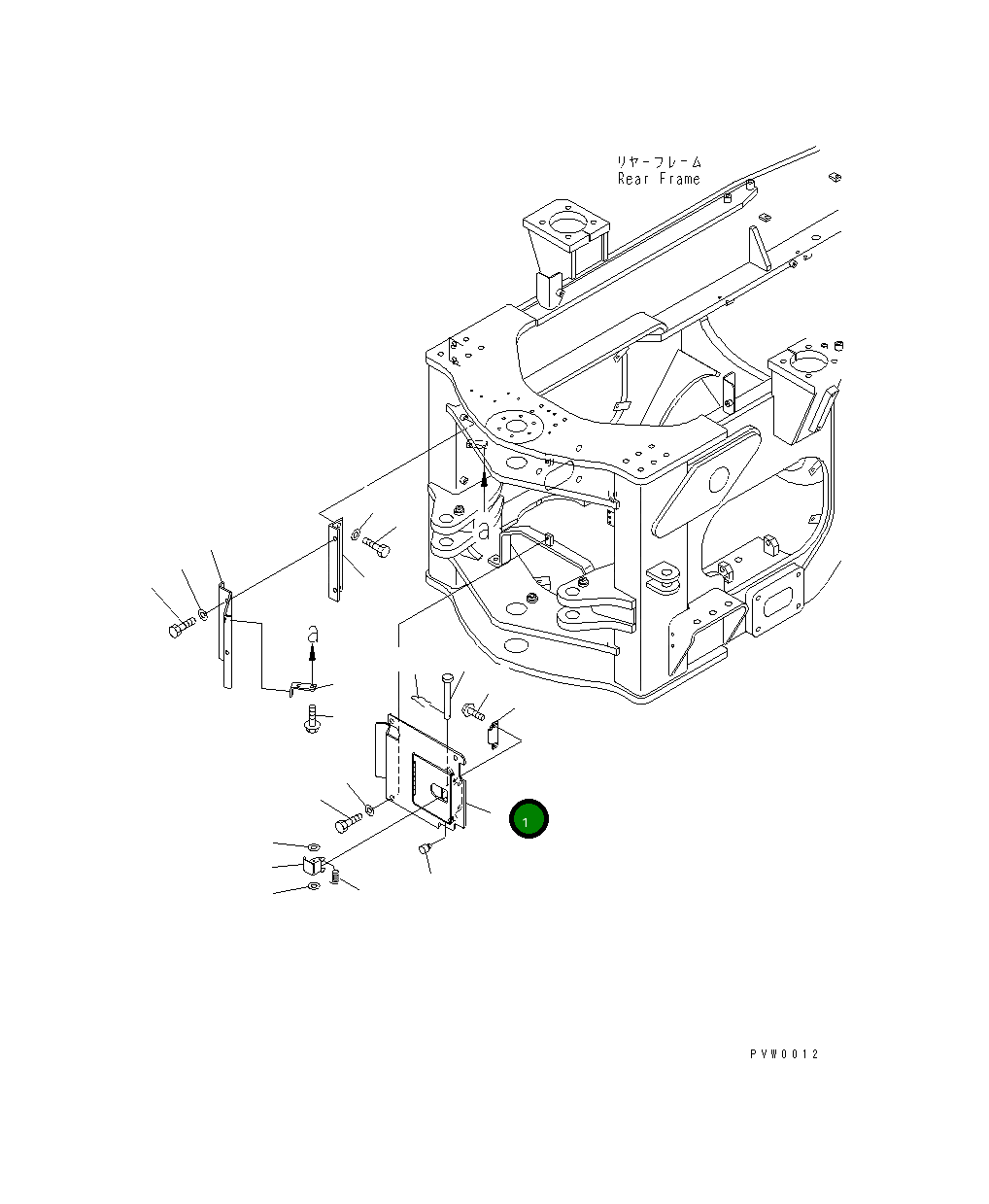 リヤーフレーム
Rear Frame

a

a

1

PVW0012