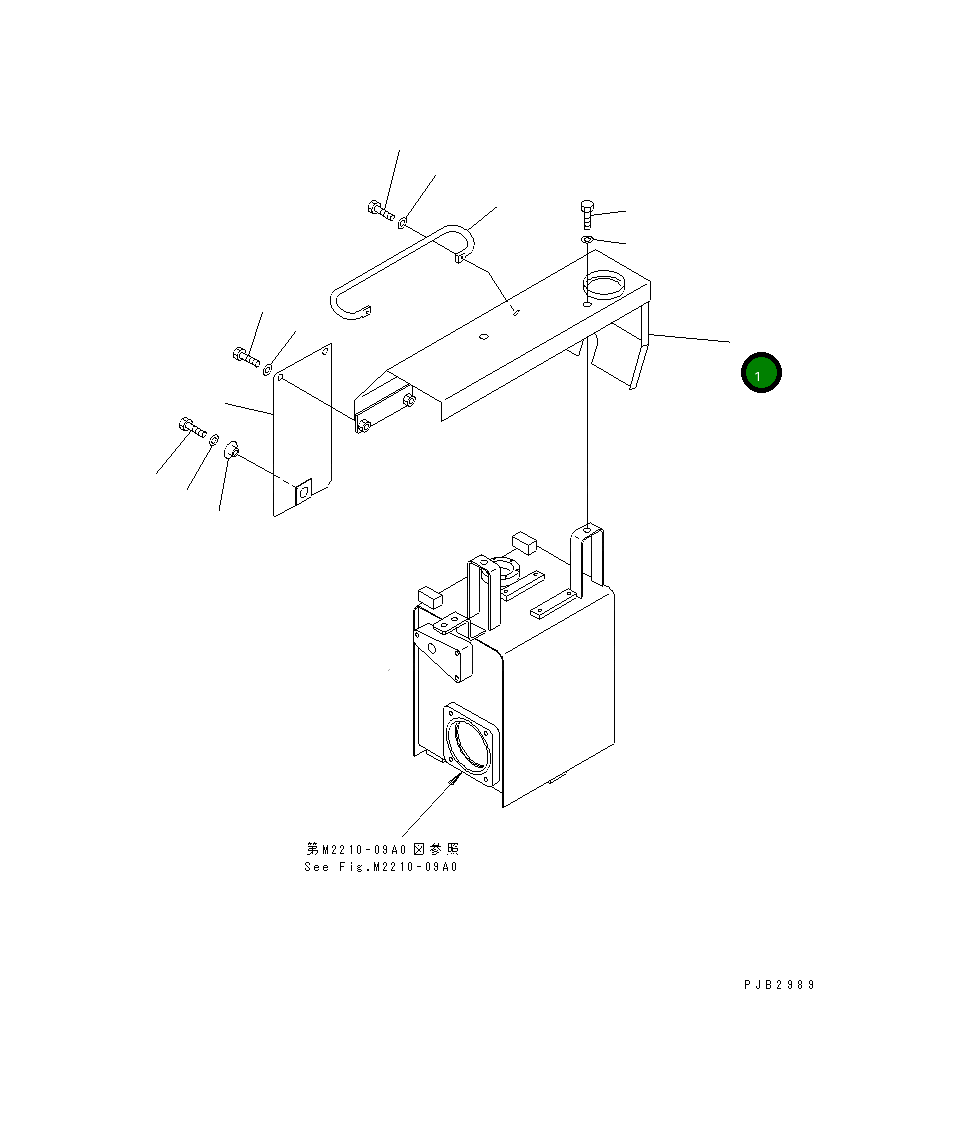 1

第M2210-09A0図参照
See Fig.M2210-09A0

PJB2989