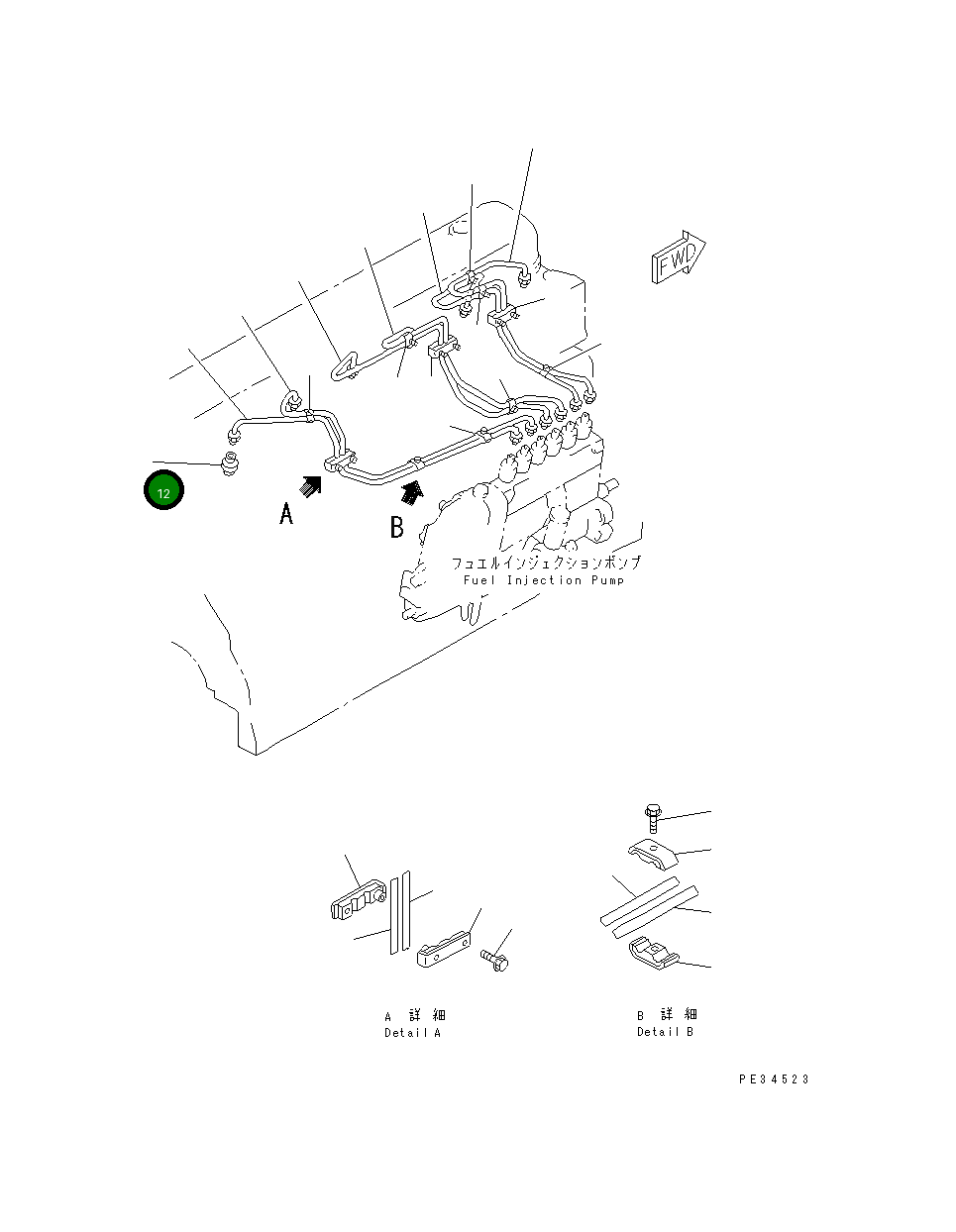 FWD

12

A

B

フュエルインジェクションポンプ
Fuel Injection Pump

A 詳 細
Detail A

B 詳 細
Detail B

PE34523