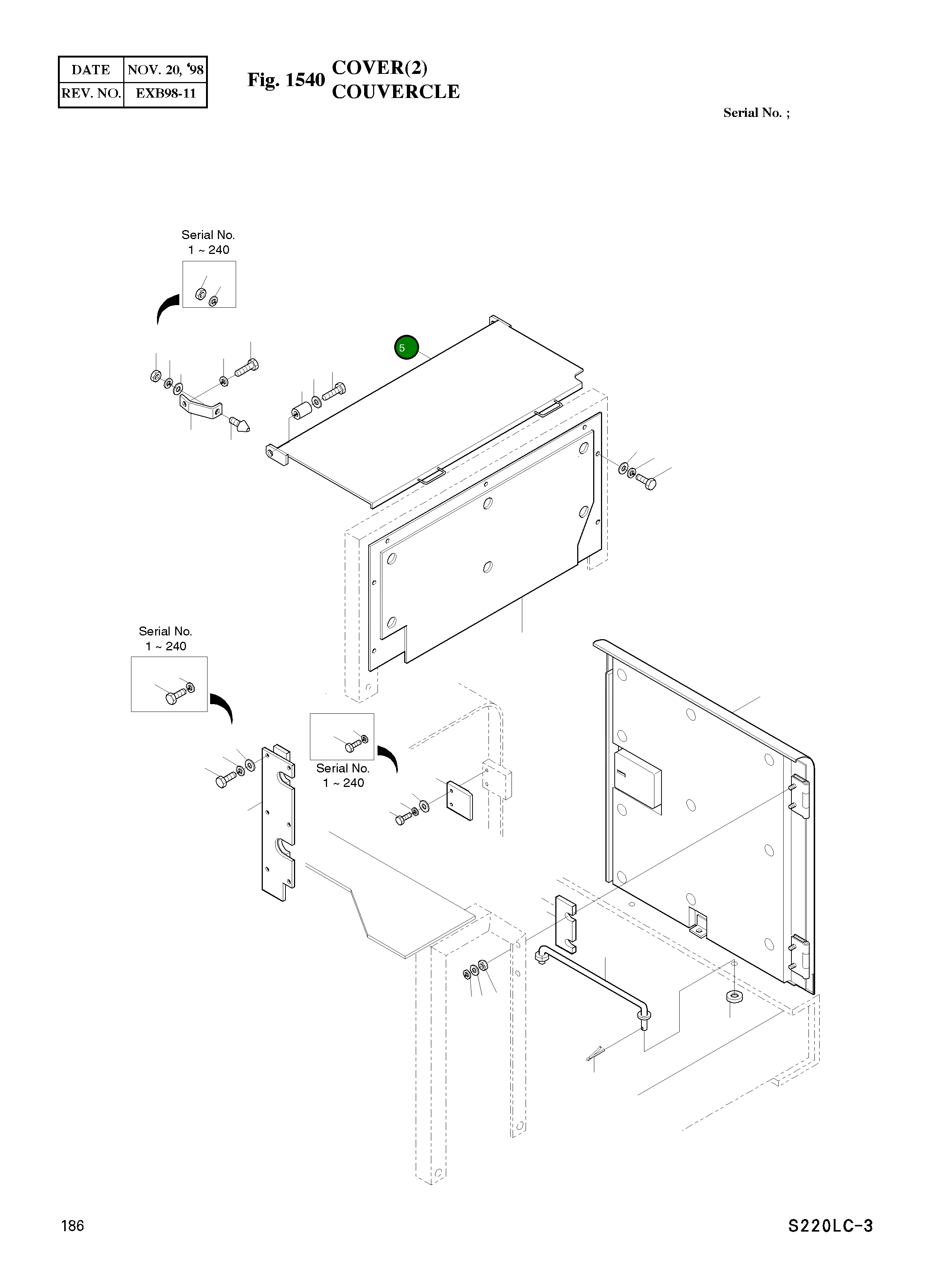 | DATE | NOV. 20, '98 |
|---|---|
| REV. NO. | EXB98-11 |

Fig. 1540 COVER(2)
COUVERCLE

Serial No. ;

Serial No.
1 ~ 240

5

Serial No.
1 ~ 240

Serial No.
1 ~ 240

186

S220LC-3