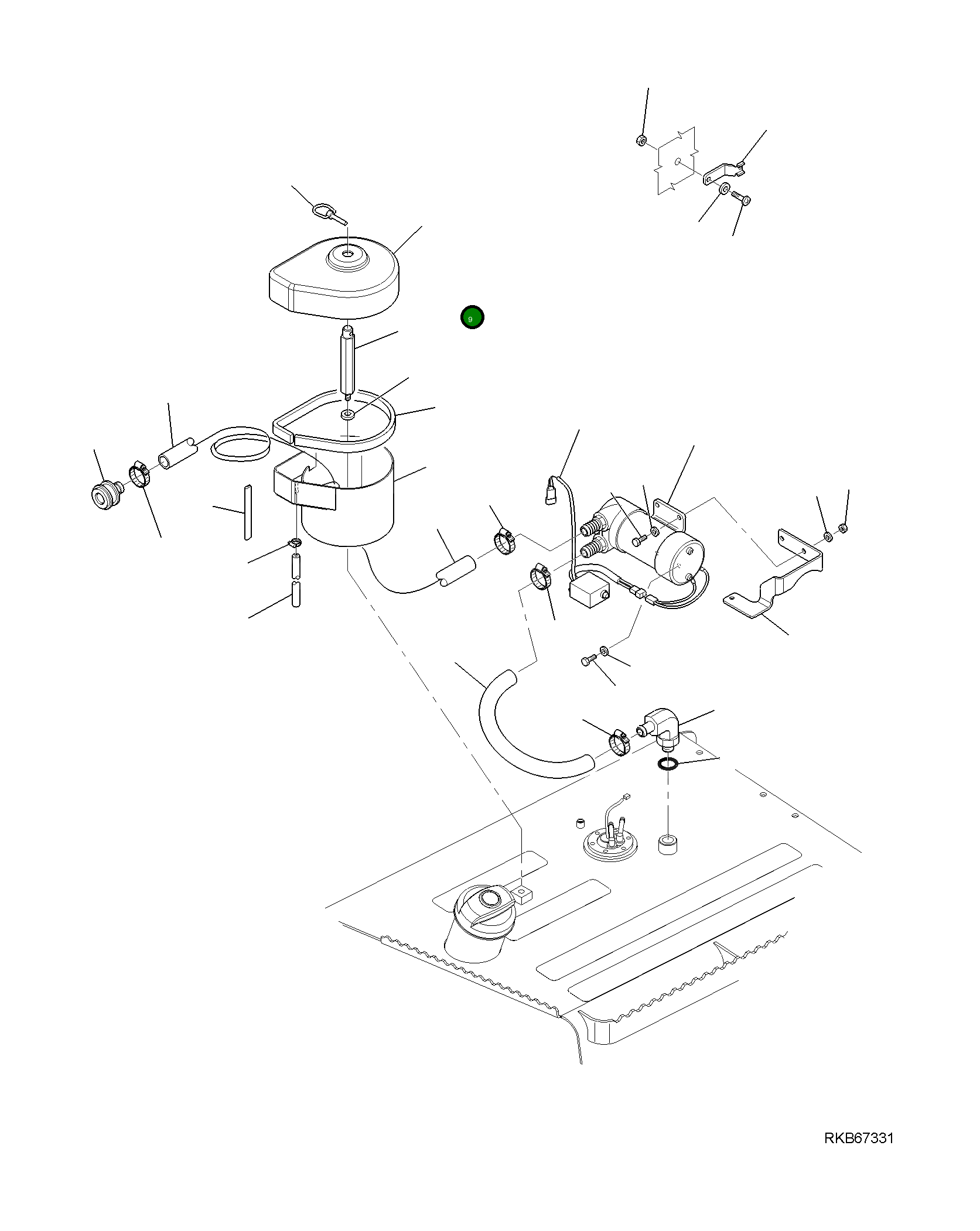 9

RKB67331