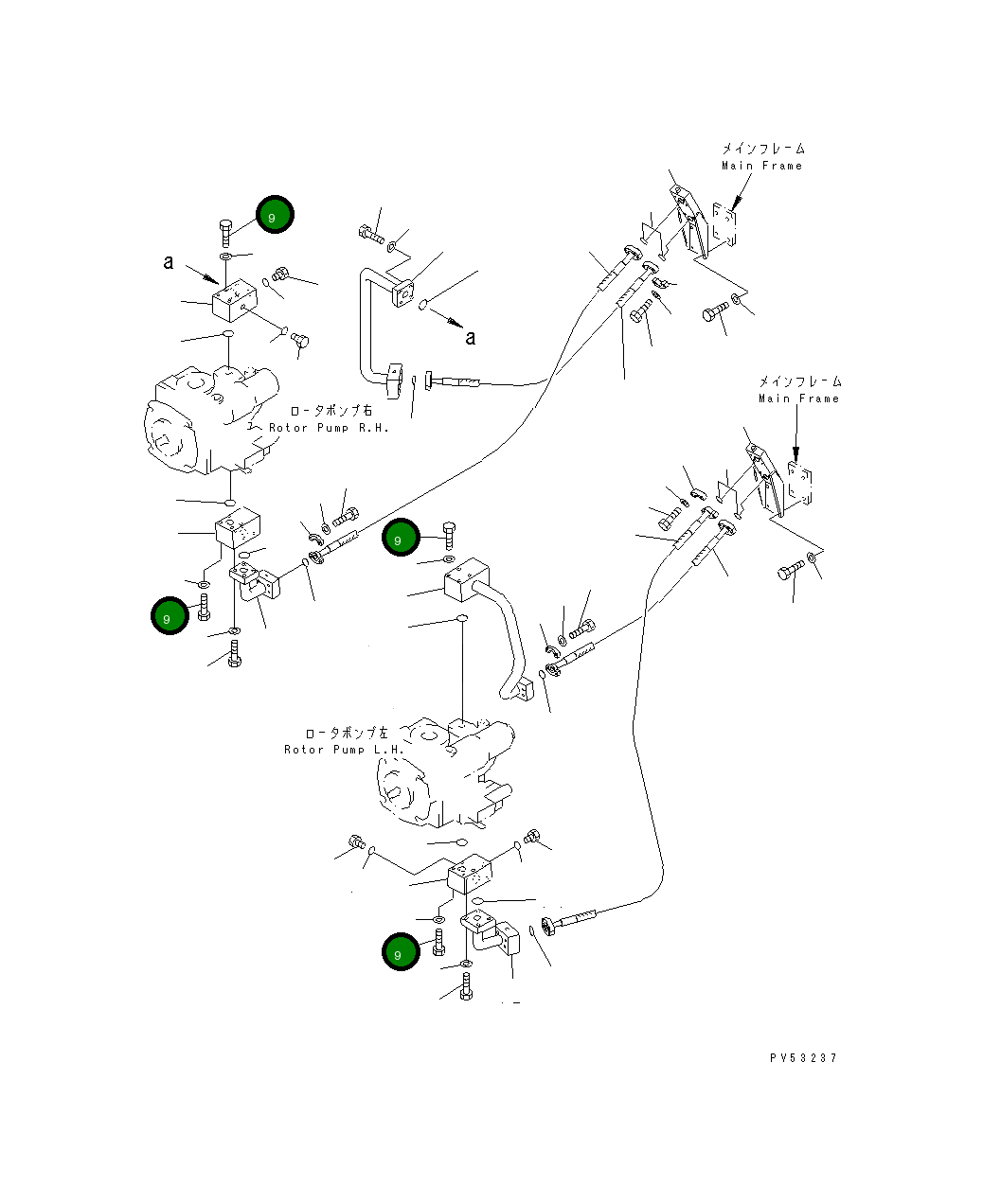 メインフレーム
Main Frame

9

a

a

ロータポンプ右
Rotor Pump R.H.

メインフレーム
Main Frame

9

9

ロータポンプ左
Rotor Pump L.H.

9

PV53237