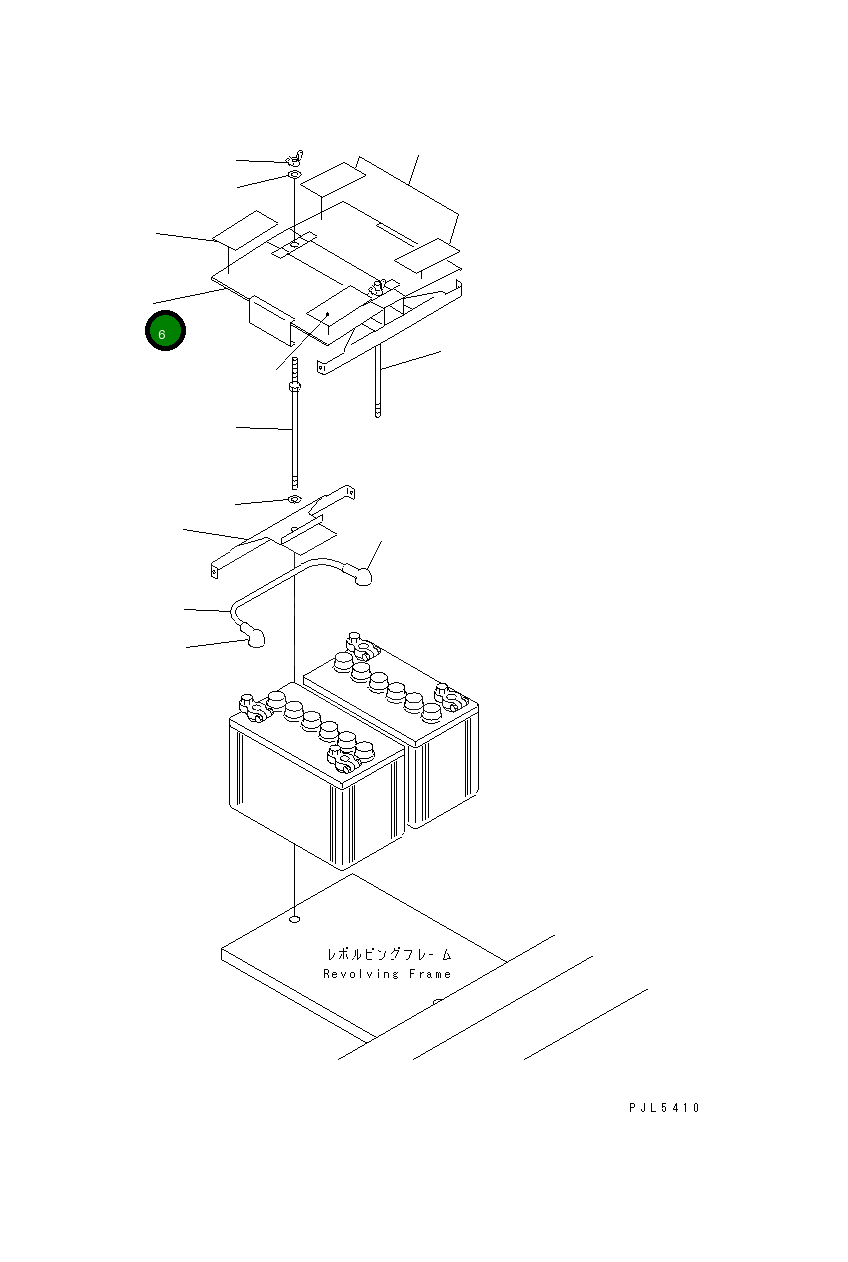 6

レボルビングフレーム
Revolving Frame

PJL5410