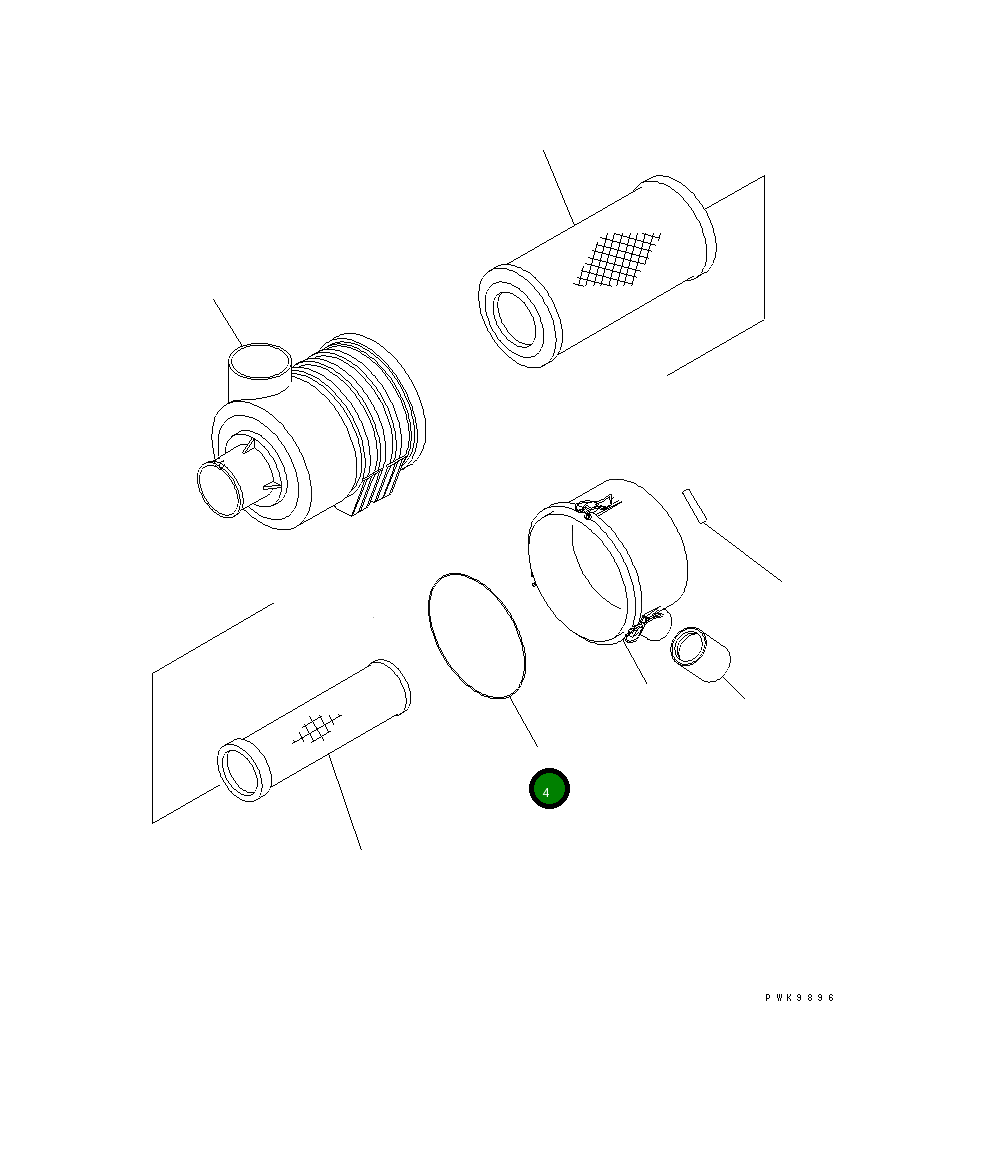 4

PWK9896