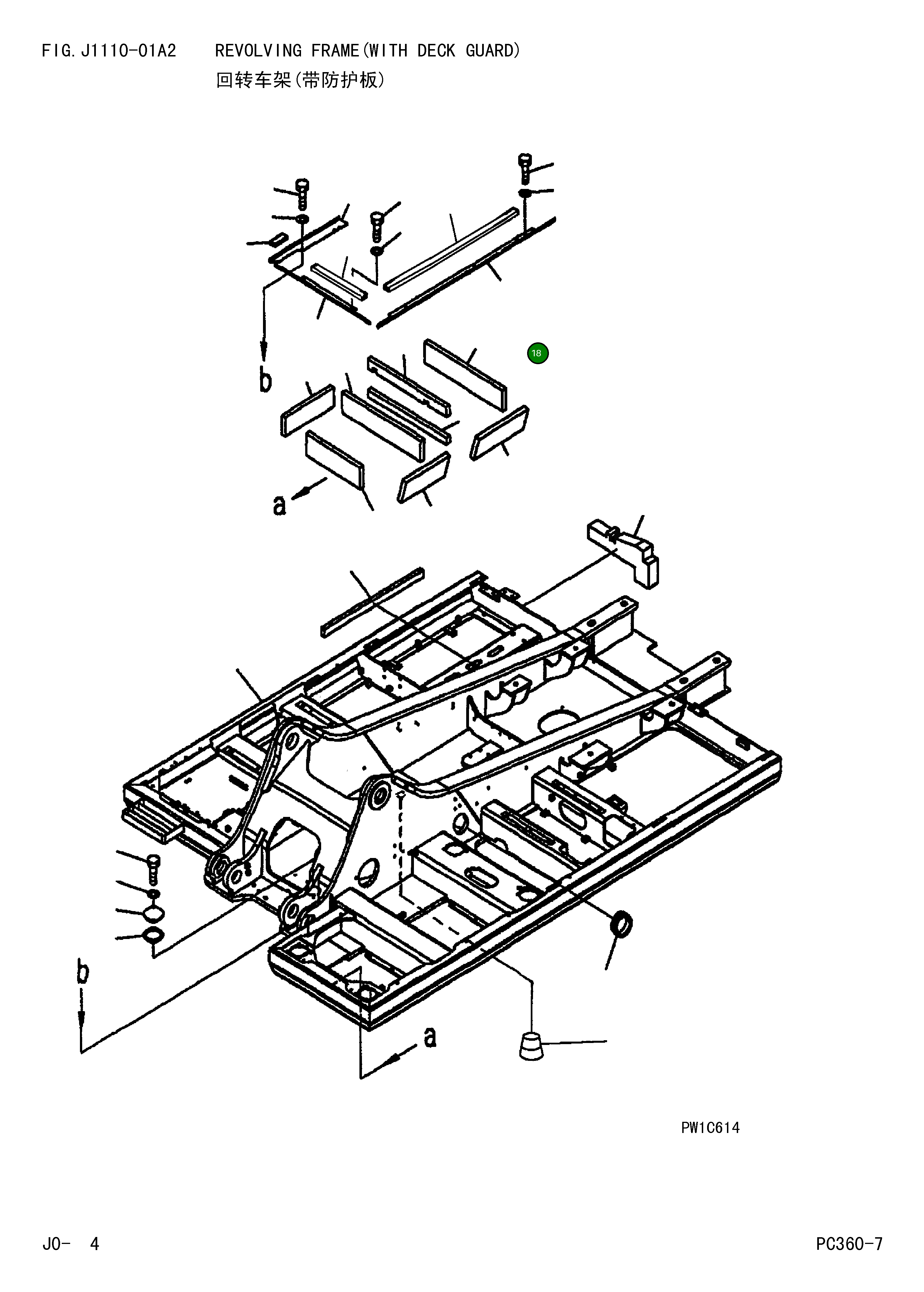 FIG. J1110-01A2 REVOLVING FRAME(WITH DECK GUARD)
回转车架(带防护板)

18

b

a

b

a

PW1C614

J0- 4

PC360-7