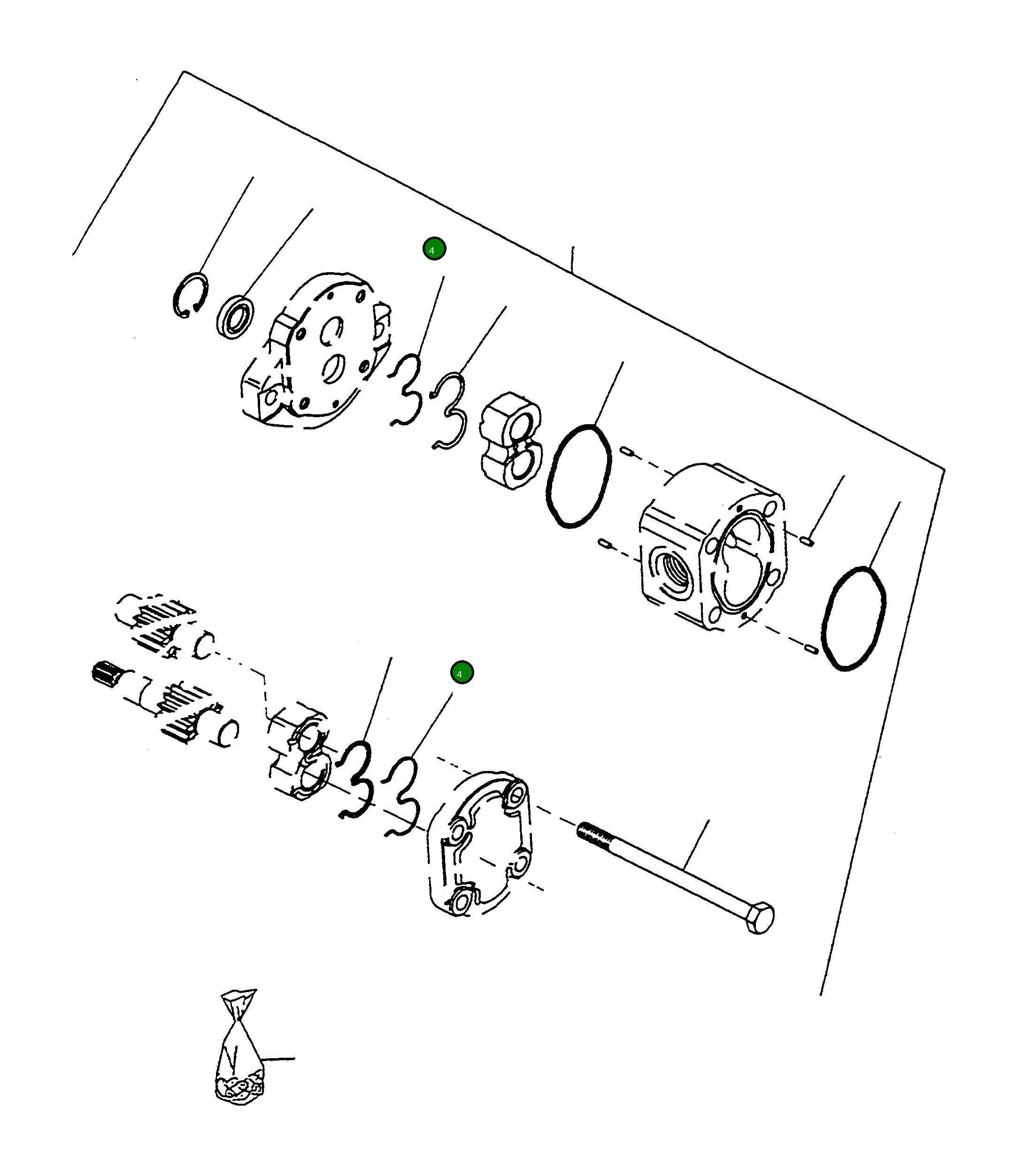 4

4