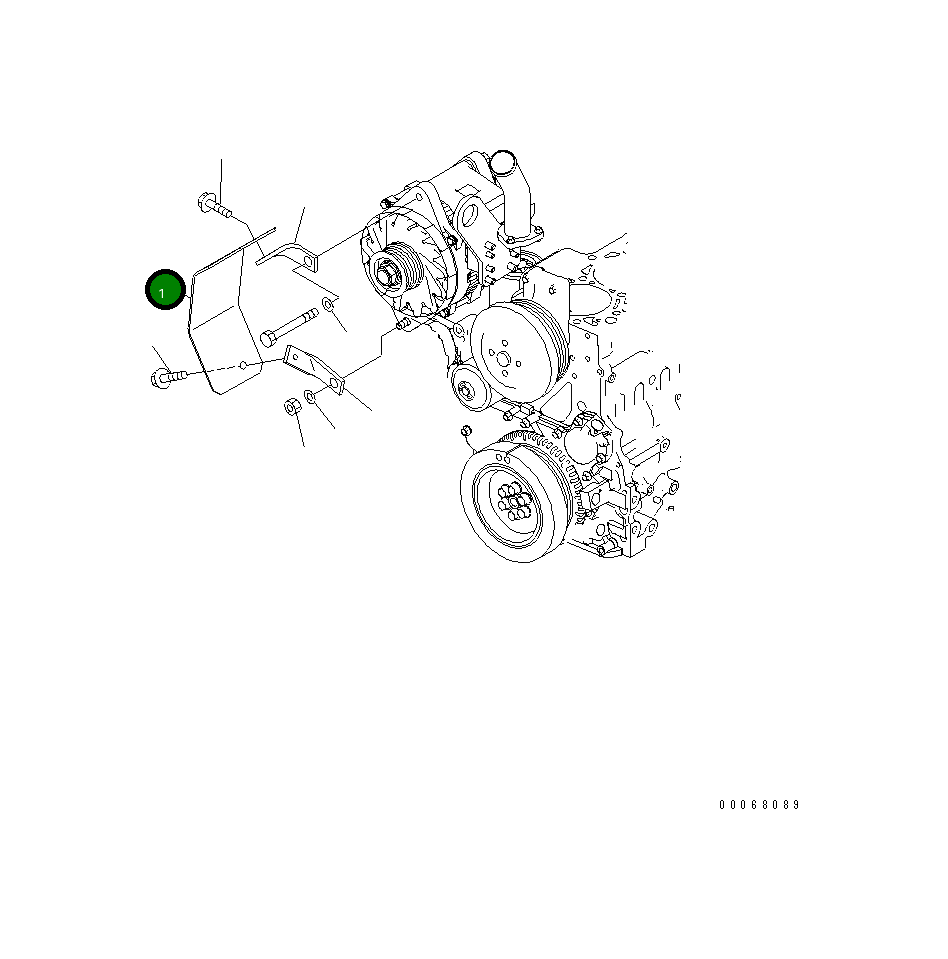 1

00068089